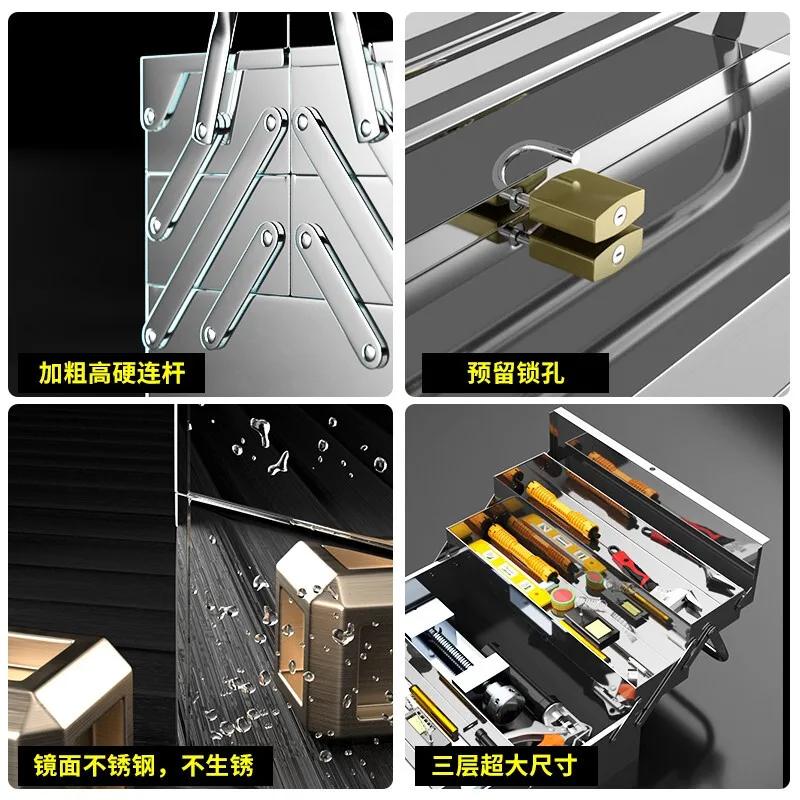 加粗高硬连杆

预留锁孔

镜面不锈钢，不生锈

三层超大尺寸