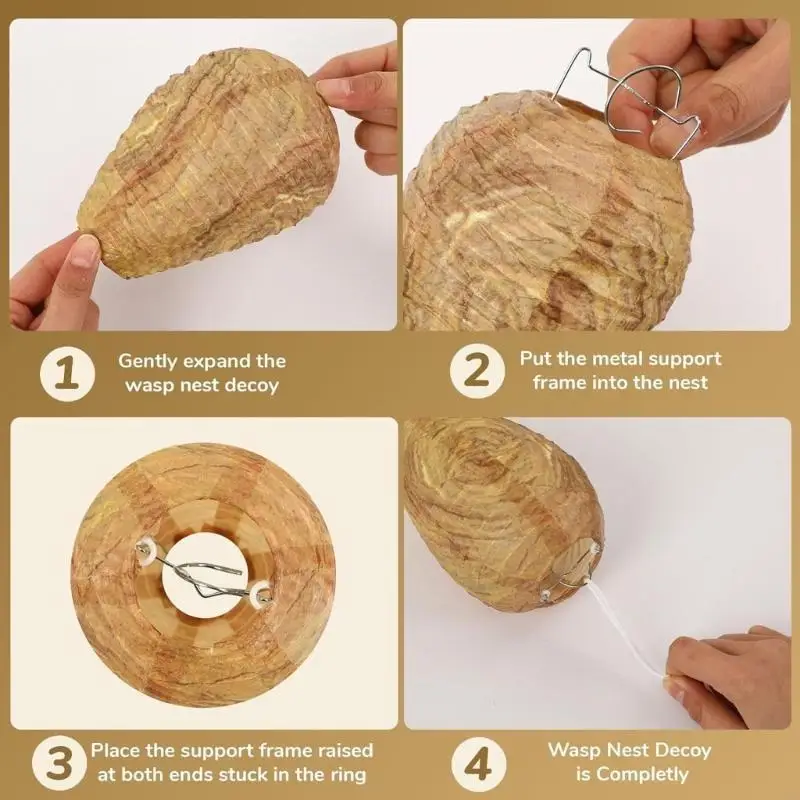 1 Gently expand the wasp nest decoy

2 Put the metal support frame into the nest

3 Place the support frame raised at both ends stuck in the ring

4 Wasp Nest Decoy is Completly