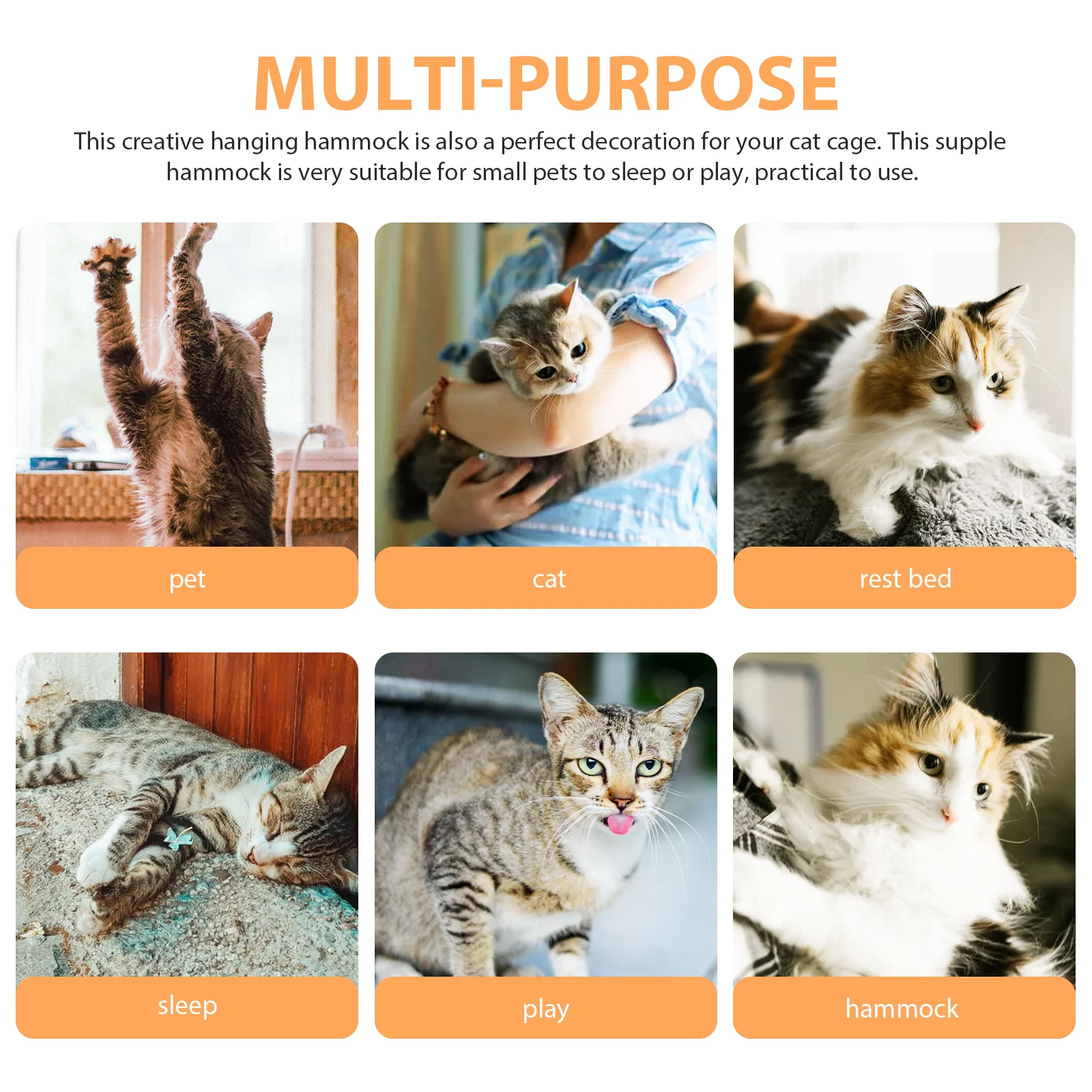 MULTI-PURPOSE

This creative hanging hammock is also a perfect decoration for your cat cage. This supple hammock is very suitable for small pets to sleep or play, practical to use.

pet

cat

rest bed

sleep

play

hammock