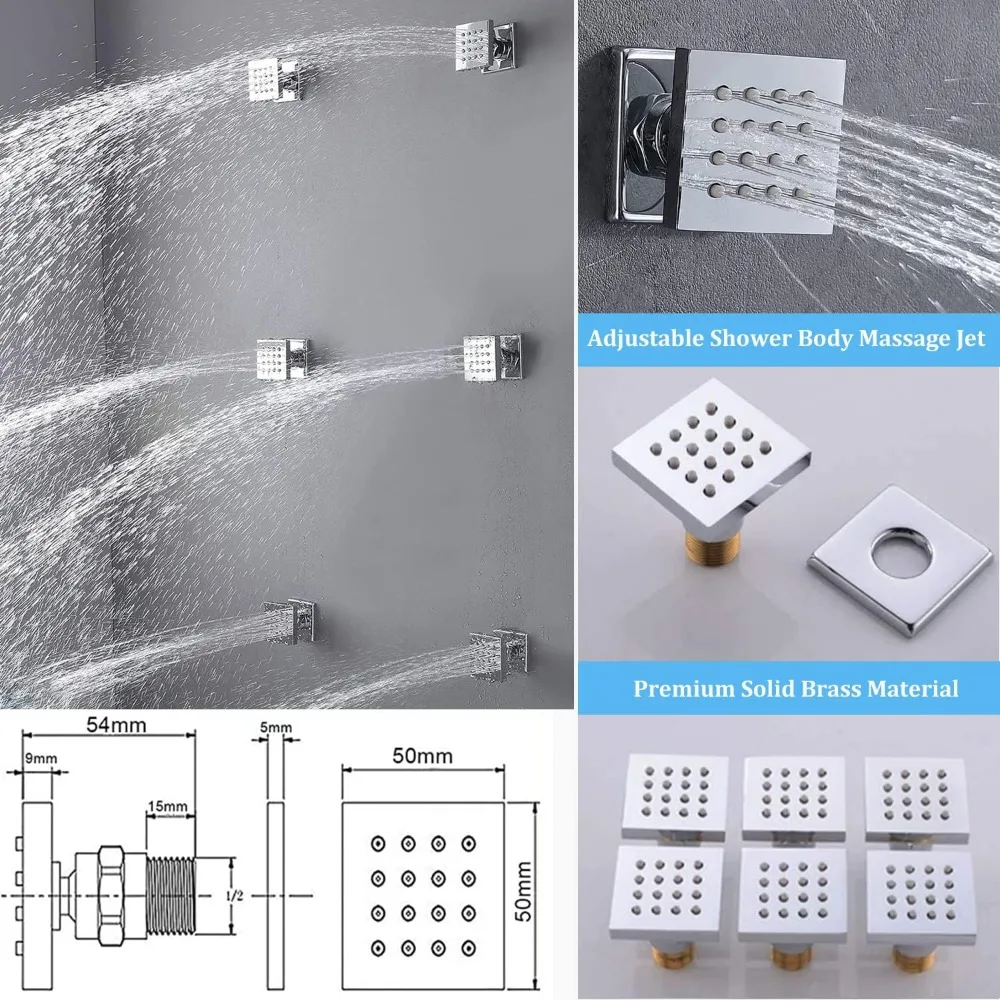 Adjustable Shower Body Massage Jet

Premium Solid Brass Material

54mm
9mm
15mm
1/2
5mm
50mm
50mm