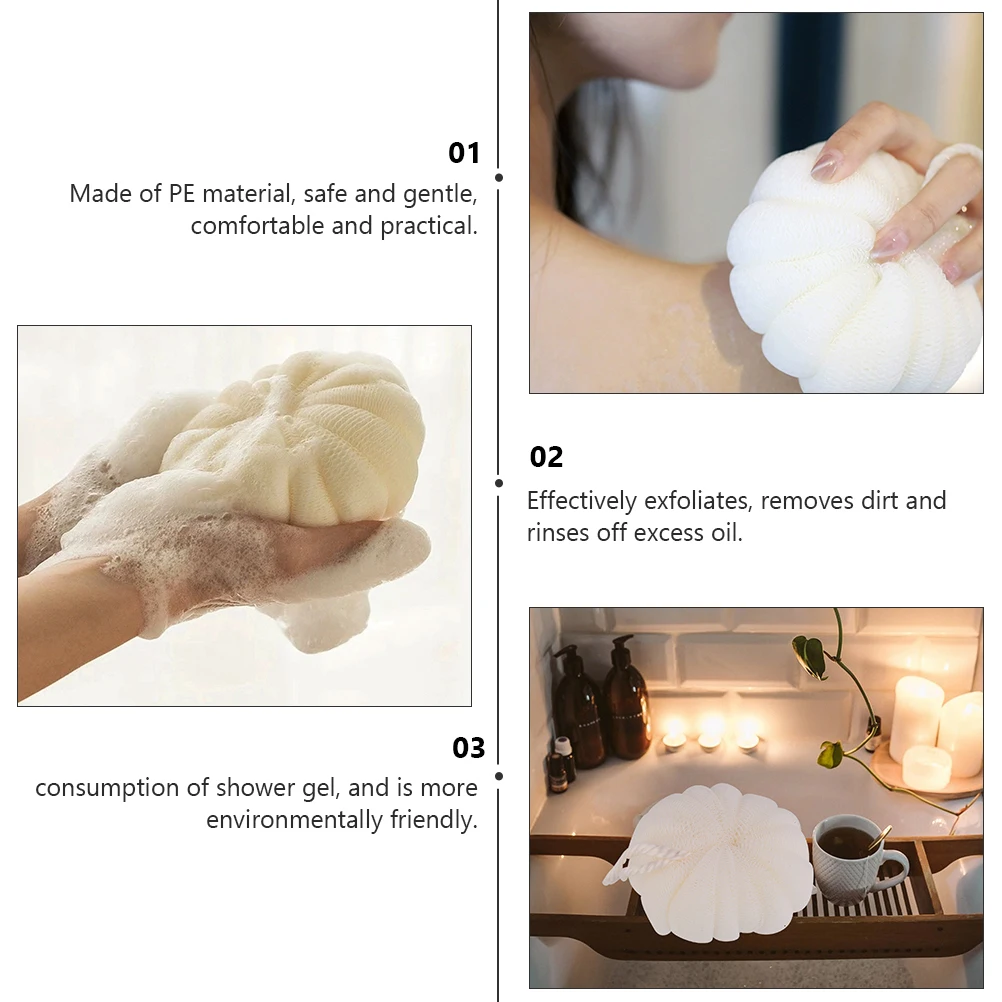 01

Made of PE material, safe and gentle, comfortable and practical.

02

Effectively exfoliates, removes dirt and rinses off excess oil.

03

consumption of shower gel, and is more environmentally friendly.