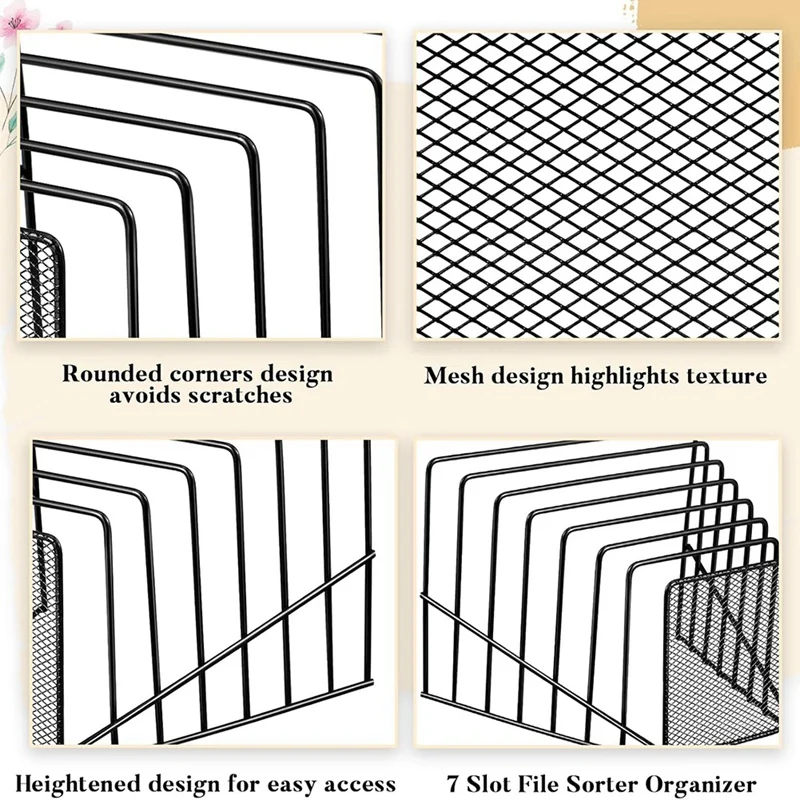 Rounded corners design avoids scratches

Mesh design highlights texture

Heightened design for easy access

7 Slot File Sorter Organizer