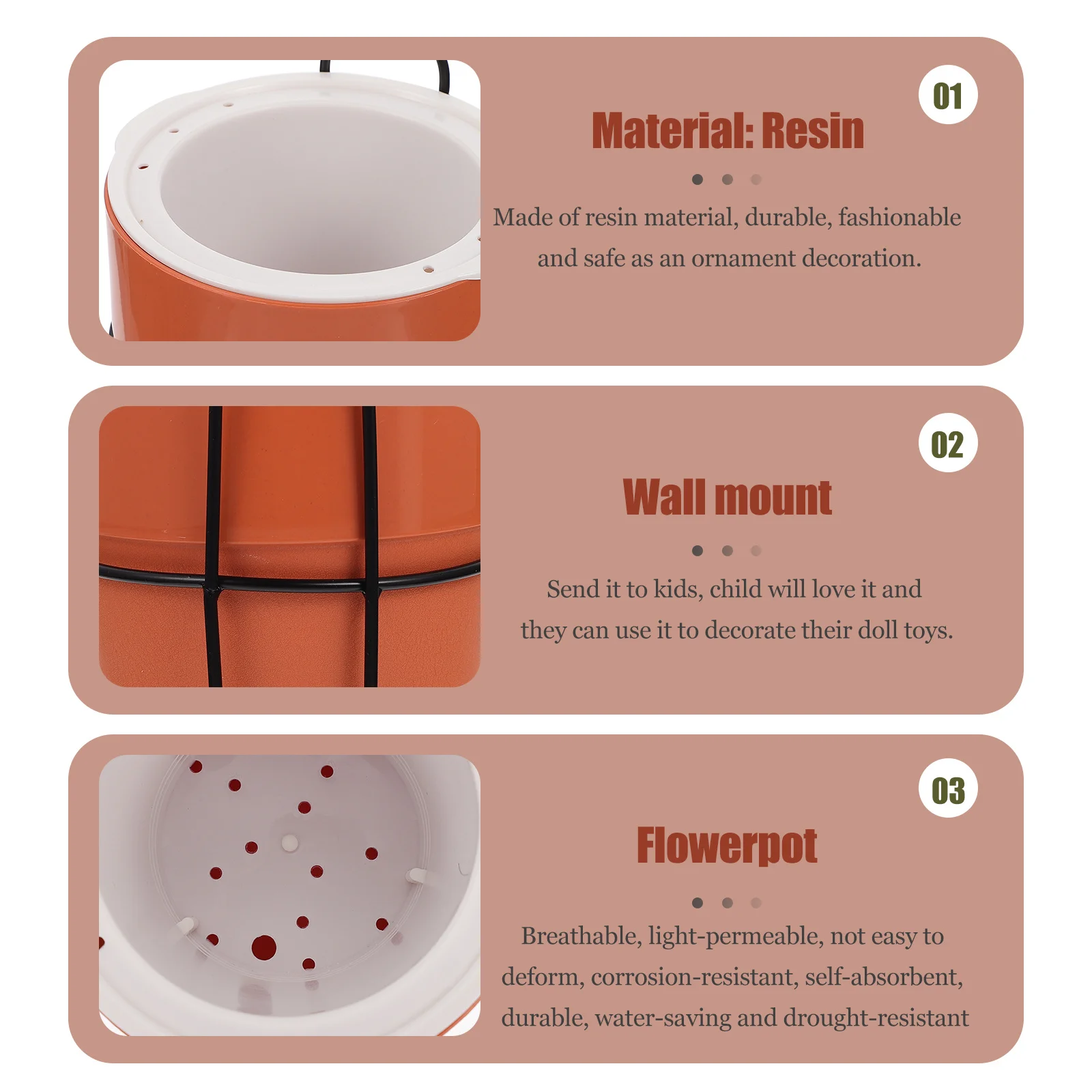 01

Material: Resin

Made of resin material, durable, fashionable and safe as an ornament decoration.

02

Wall mount

Send it to kids, child will love it and they can use it to decorate their doll toys.

03

Flowerpot

Breathable, light-permeable, not easy to deform, corrosion-resistant, self-absorbent, durable, water-saving and drought-resistant