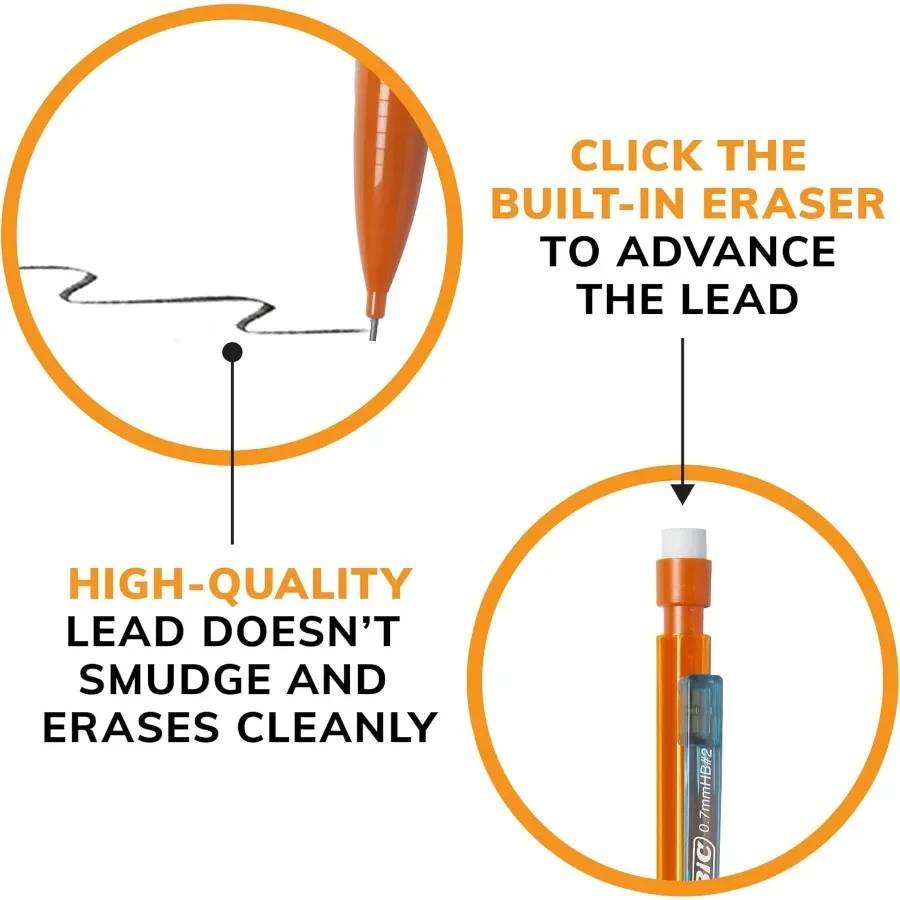 CLICK THE BUILT-IN ERASER TO ADVANCE THE LEAD

HIGH-QUALITY LEAD DOESN'T SMUDGE AND ERASES CLEANLY

BIC 0.7mmHB#2