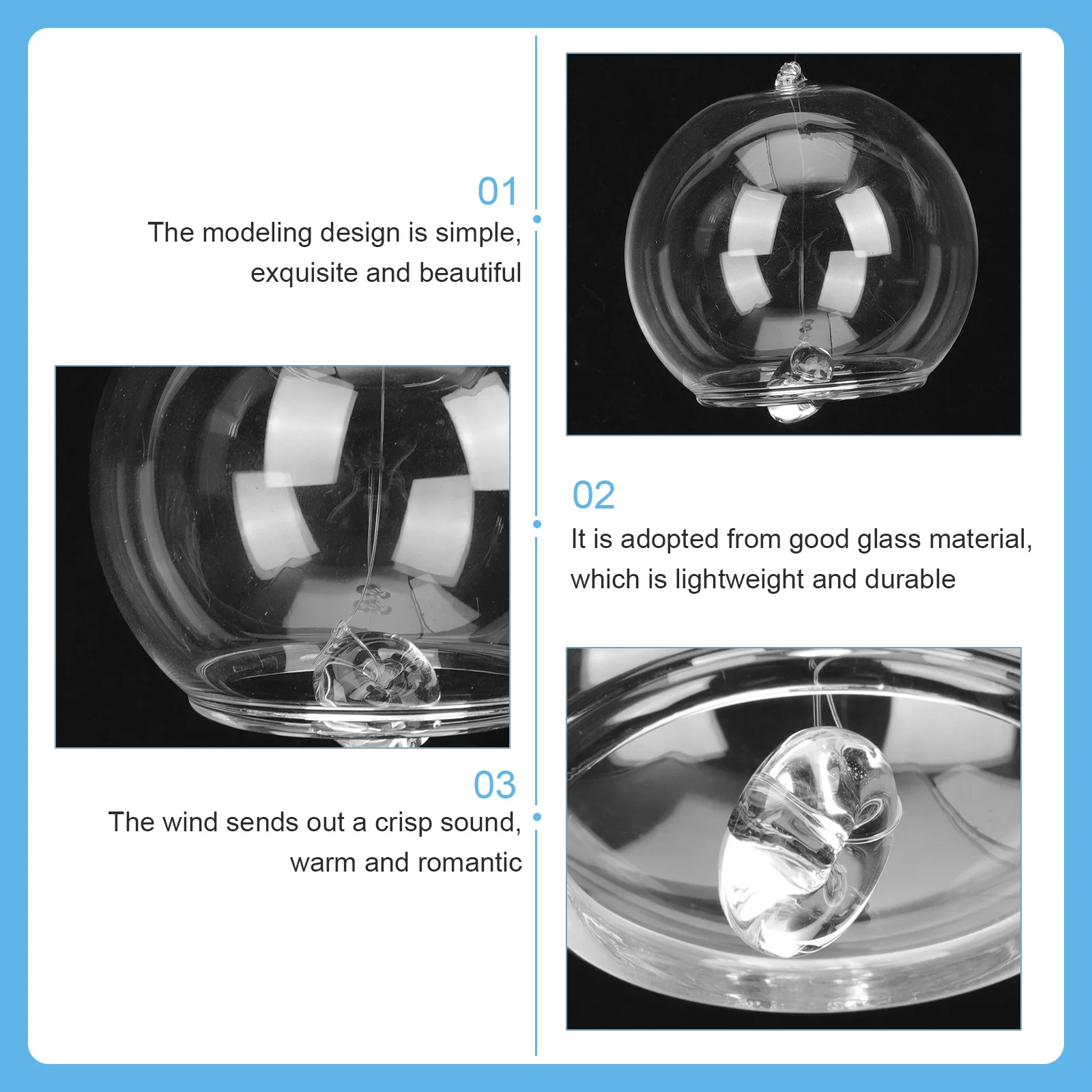 01
The modeling design is simple, exquisite and beautiful

02
It is adopted from good glass material, which is lightweight and durable

03
The wind sends out a crisp sound, warm and romantic