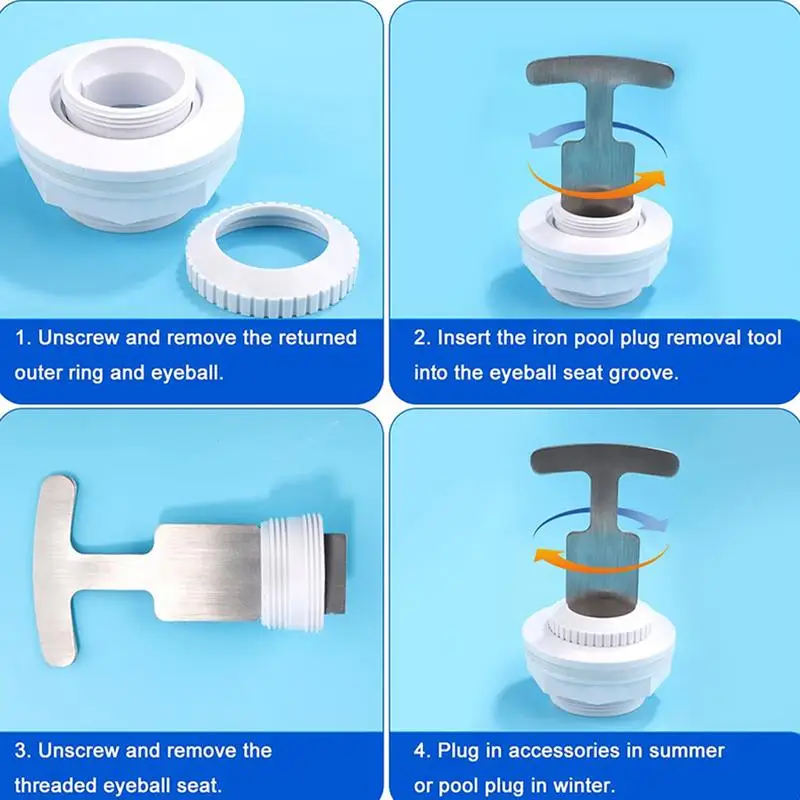 1. Unscrew and remove the returned outer ring and eyeball.

2. Insert the iron pool plug removal tool into the eyeball seat groove.

3. Unscrew and remove the threaded eyeball seat.

4. Plug in accessories in summer or pool plug in winter.