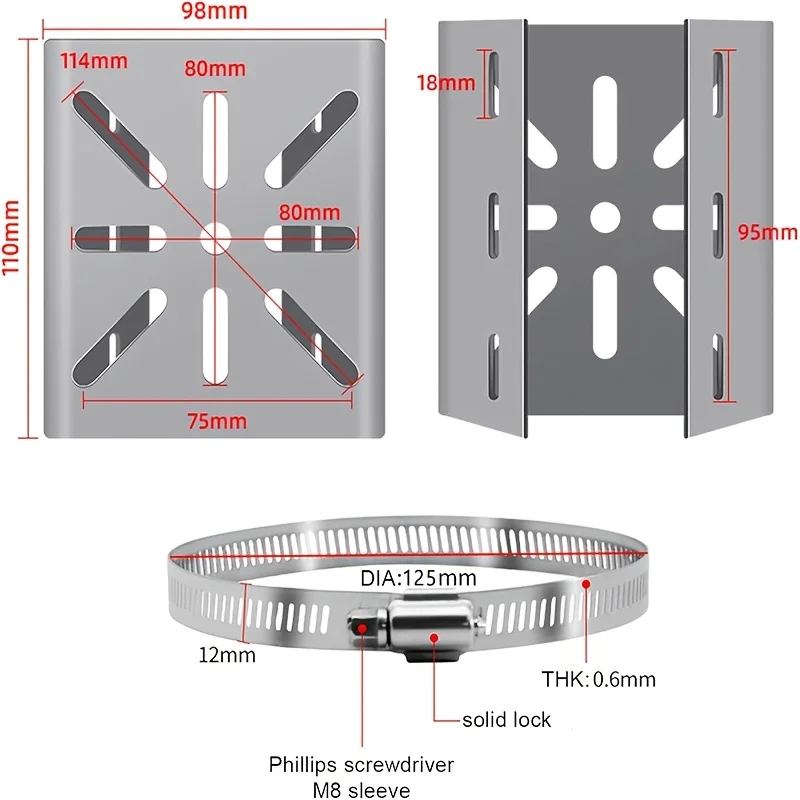 98mm
114mm
80mm
110mm
80mm
75mm
18mm
95mm
DIA:125mm
12mm
THK:0.6mm
solid lock
Phillips screwdriver
M8 sleeve