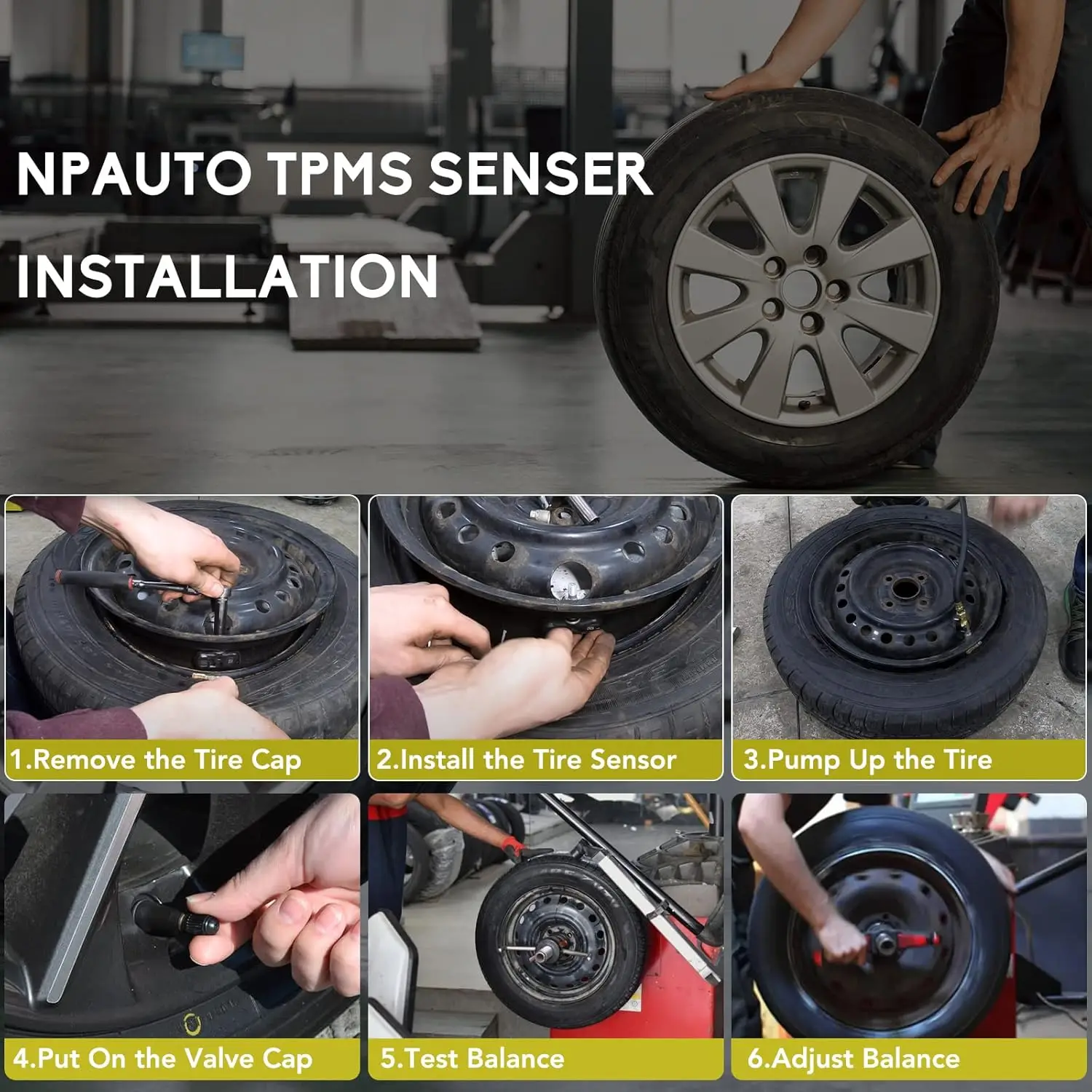 NPAUTO TPMS SENSER INSTALLATION

1.Remove the Tire Cap

2.Install the Tire Sensor

3.Pump Up the Tire

4.Put On the Valve Cap

5.Test Balance

6.Adjust Balance