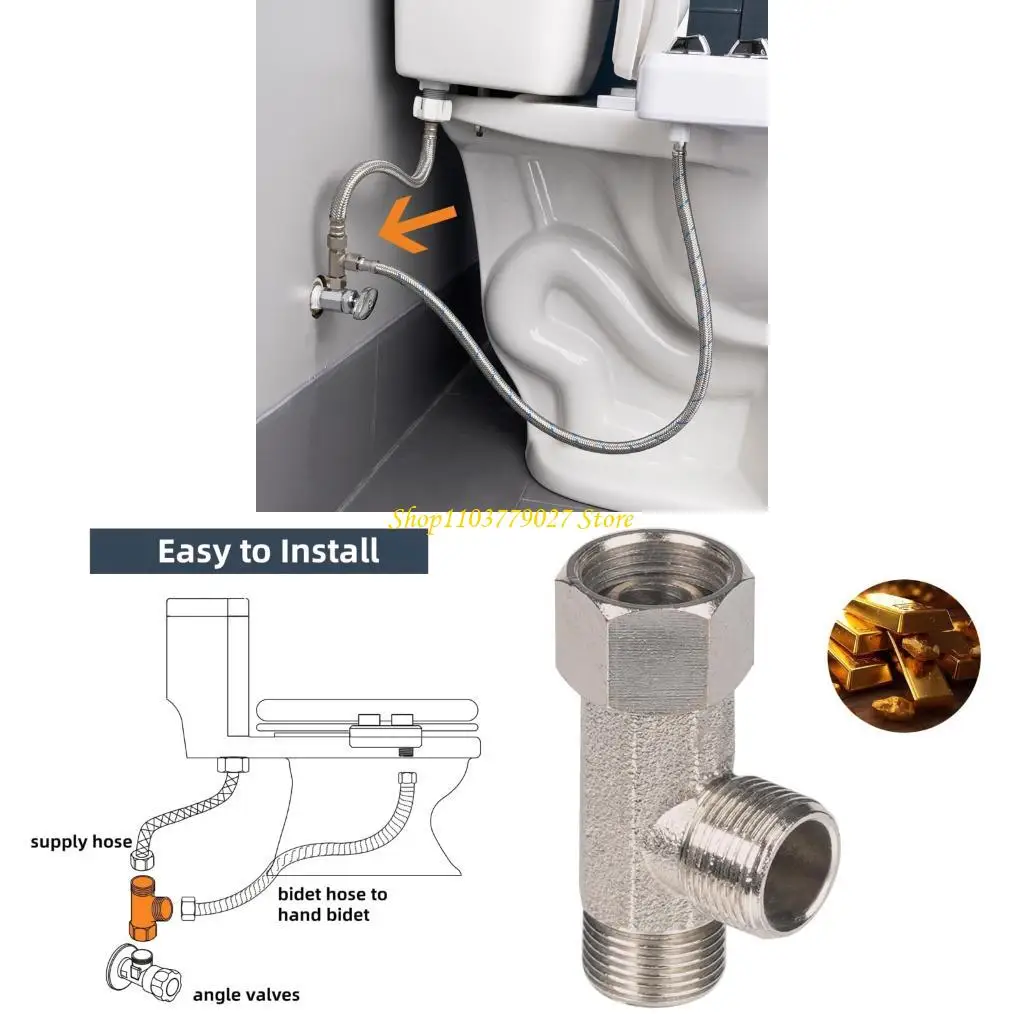 Shop1103779027 Store

Easy to Install

supply hose

bidet hose to hand bidet

angle valves