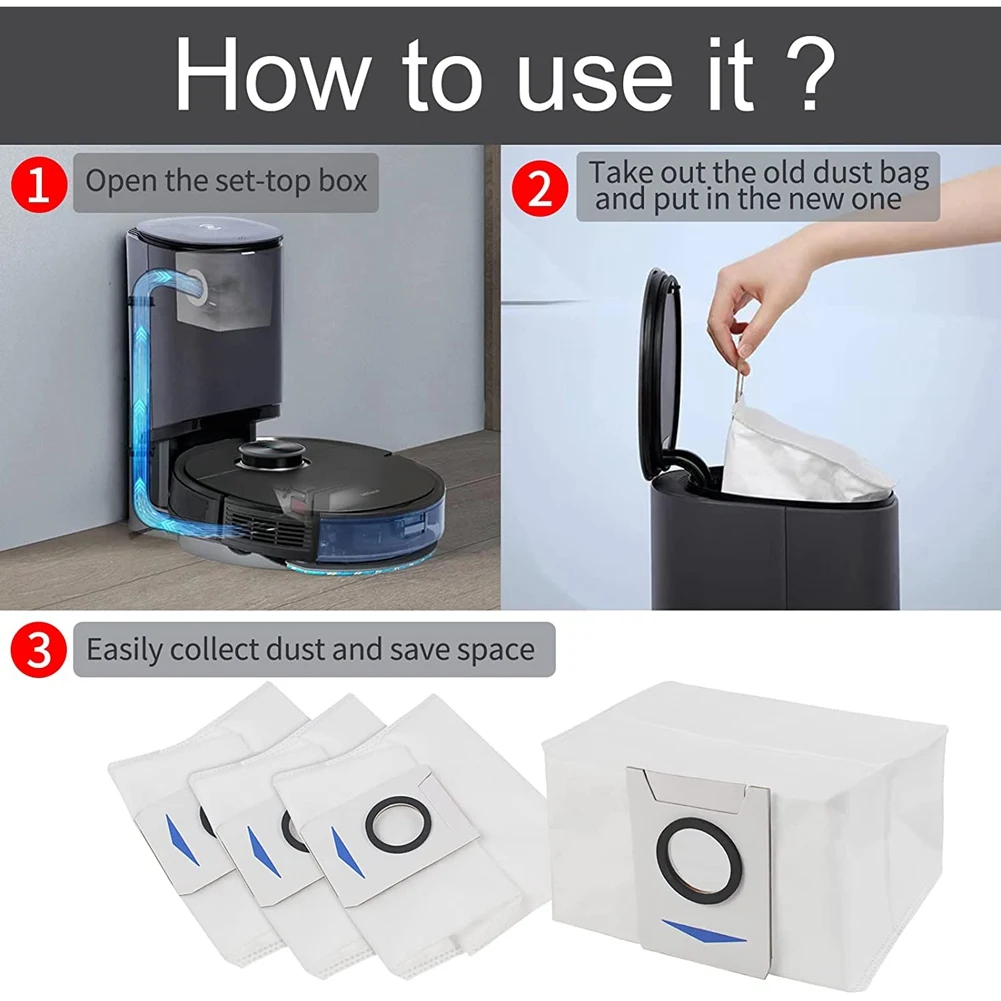 How to use it ?

1 Open the set-top box

2 Take out the old dust bag and put in the new one

3 Easily collect dust and save space