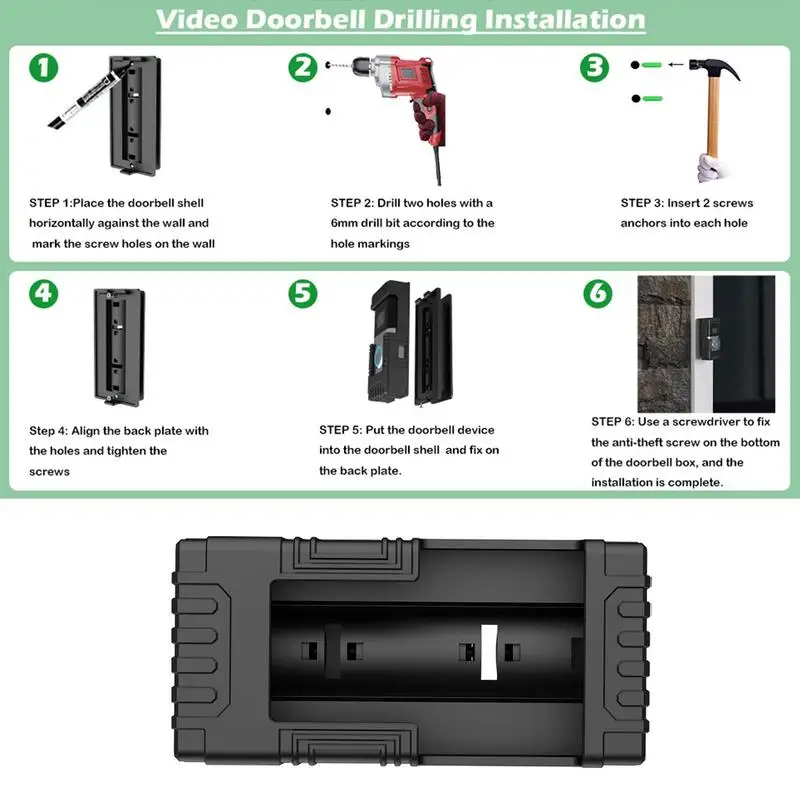 Video Doorbell Drilling Installation

1

STEP 1:Place the doorbell shell horizontally against the wall and mark the screw holes on the wall

2

STEP 2: Drill two holes with a 6mm drill bit according to the hole markings

3

STEP 3: Insert 2 screws anchors into each hole

4

Step 4: Align the back plate with the holes and tighten the screws

5

STEP 5: Put the doorbell device into the doorbell shell and fix on the back plate.

6

STEP 6: Use a screwdriver to fix the anti-theft screw on the bottom of the doorbell box, and the installation is complete.