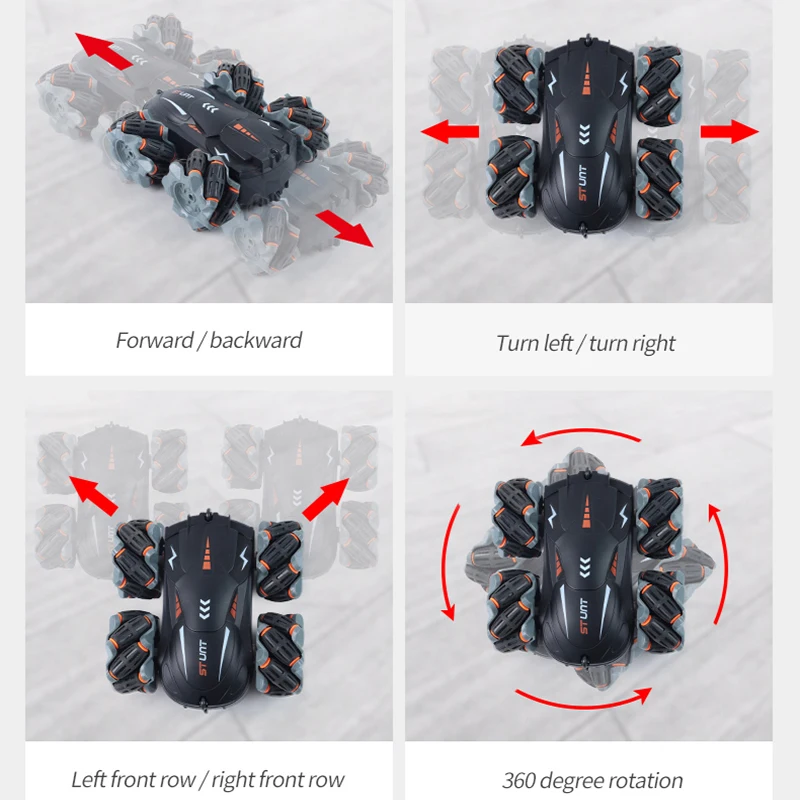 STUNT

Forward / backward

STUNT

Turn left / turn right

STUNT

Left front row / right front row

STUNT

360 degree rotation