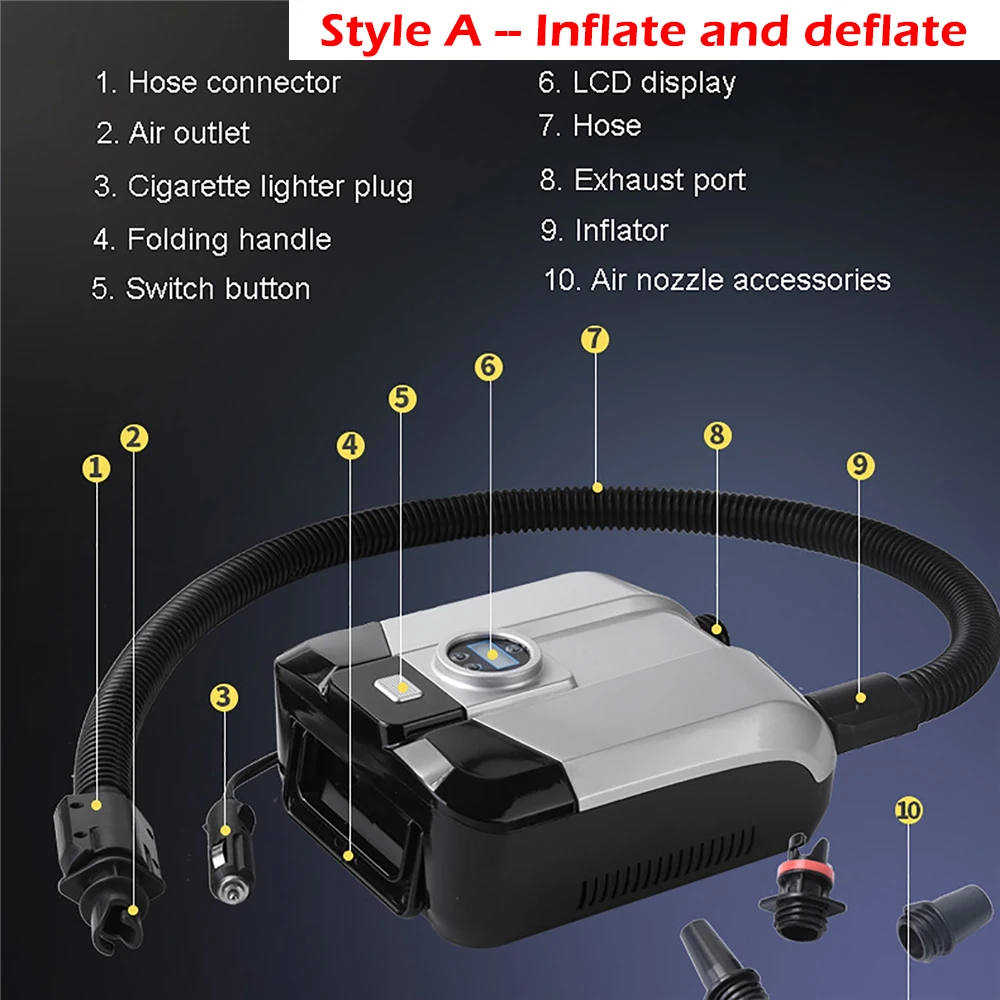 Style A -- Inflate and deflate

1. Hose connector
2. Air outlet
3. Cigarette lighter plug
4. Folding handle
5. Switch button

6. LCD display
7. Hose
8. Exhaust port
9. Inflator
10. Air nozzle accessories

1
2
3
4
5
6
7
8
9
10