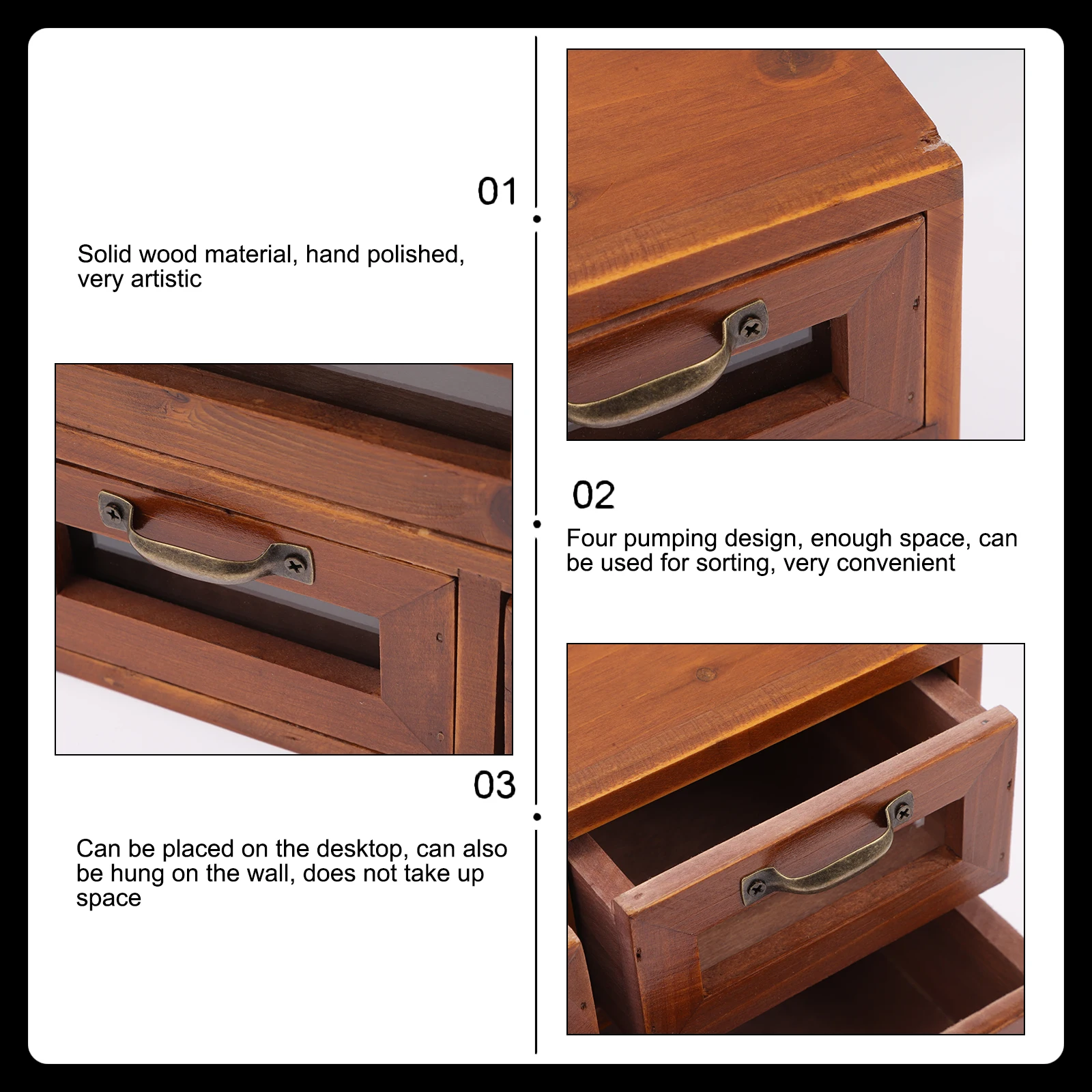 01

Solid wood material, hand polished, very artistic

02

Four pumping design, enough space, can be used for sorting, very convenient

03

Can be placed on the desktop, can also be hung on the wall, does not take up space