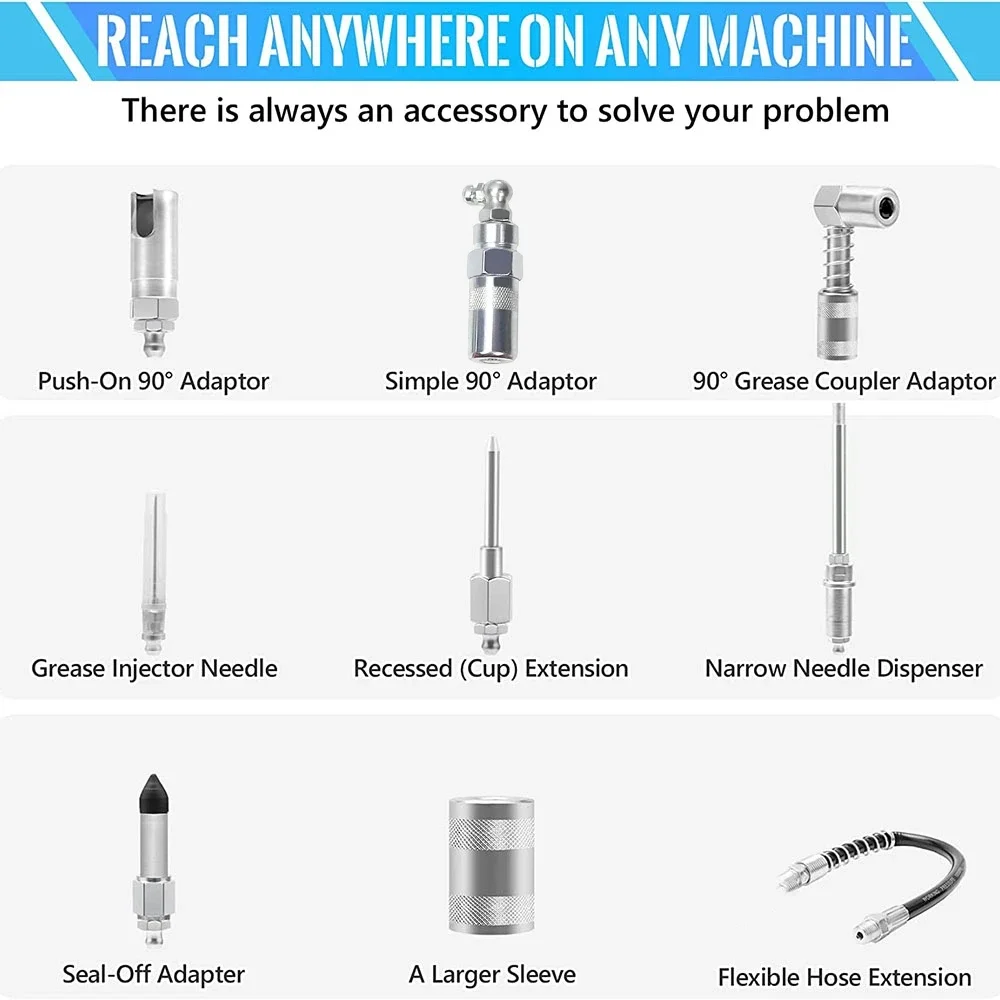 REACH ANYWHERE ON ANY MACHINE

There is always an accessory to solve your problem

Push-On 90° Adaptor

Simple 90° Adaptor

90° Grease Coupler Adaptor

Grease Injector Needle

Recessed (Cup) Extension

Narrow Needle Dispenser

Seal-Off Adapter

A Larger Sleeve

Flexible Hose Extension