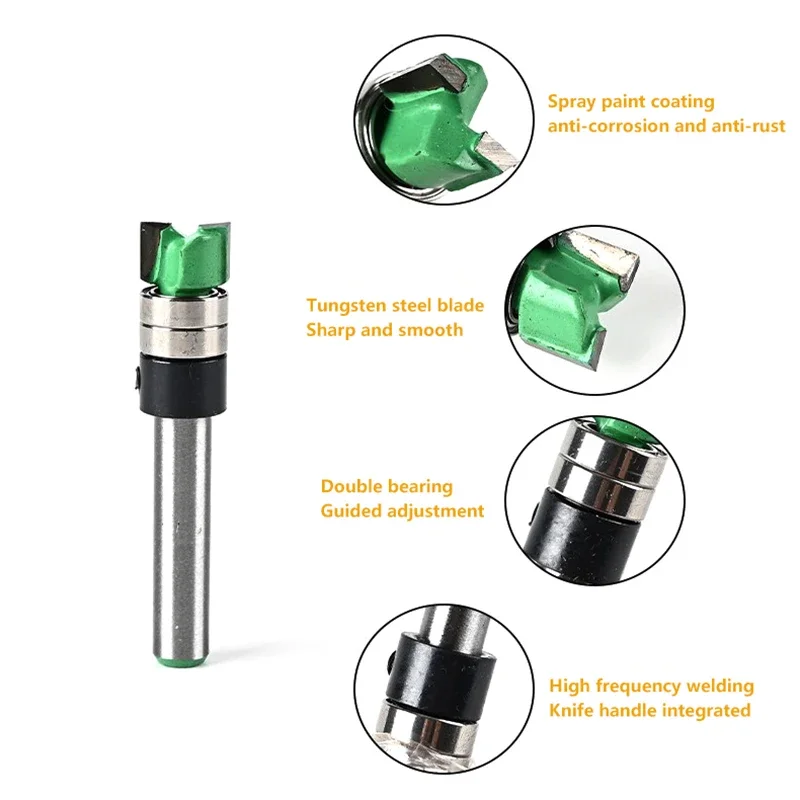 Spray paint coating
anti-corrosion and anti-rust

Tungsten steel blade
Sharp and smooth

Double bearing
Guided adjustment

High frequency welding
Knife handle integrated