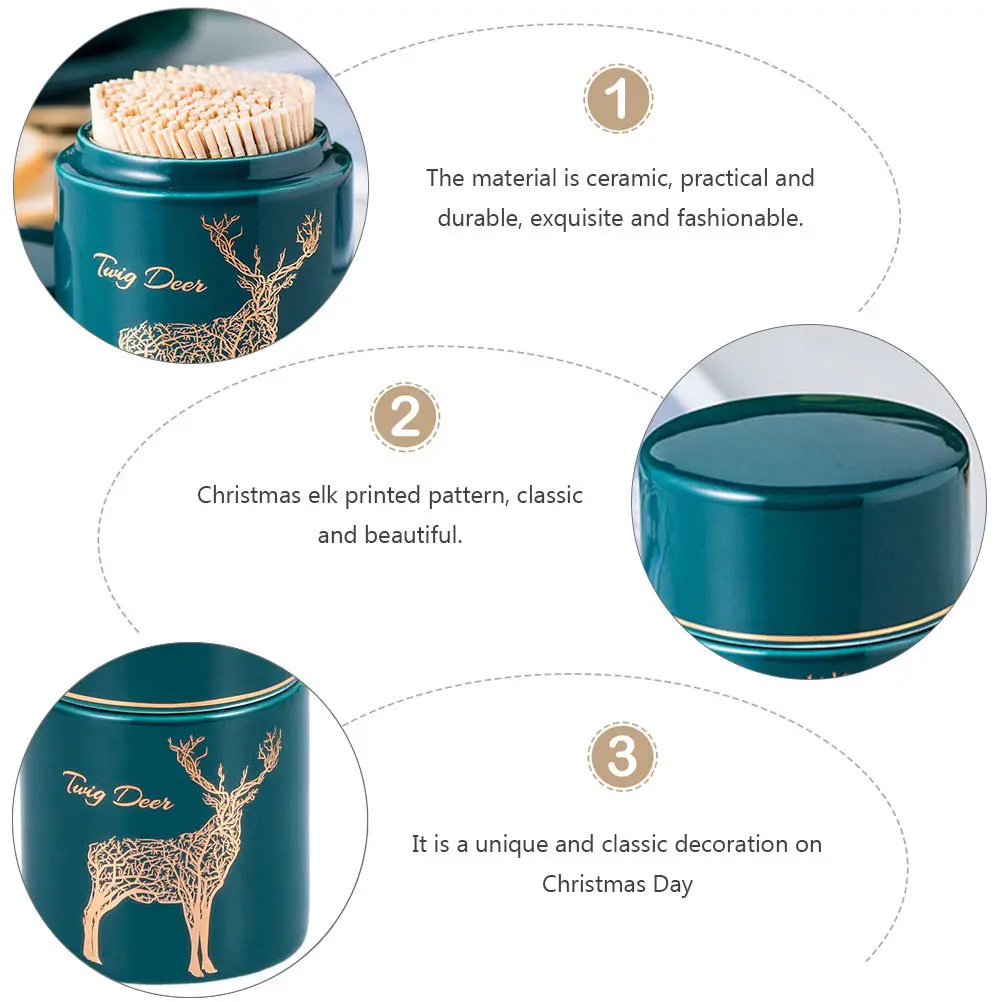 Twig Deer

1

The material is ceramic, practical and durable, exquisite and fashionable.

2

Christmas elk printed pattern, classic and beautiful.

Twig Deer

3

It is a unique and classic decoration on Christmas Day