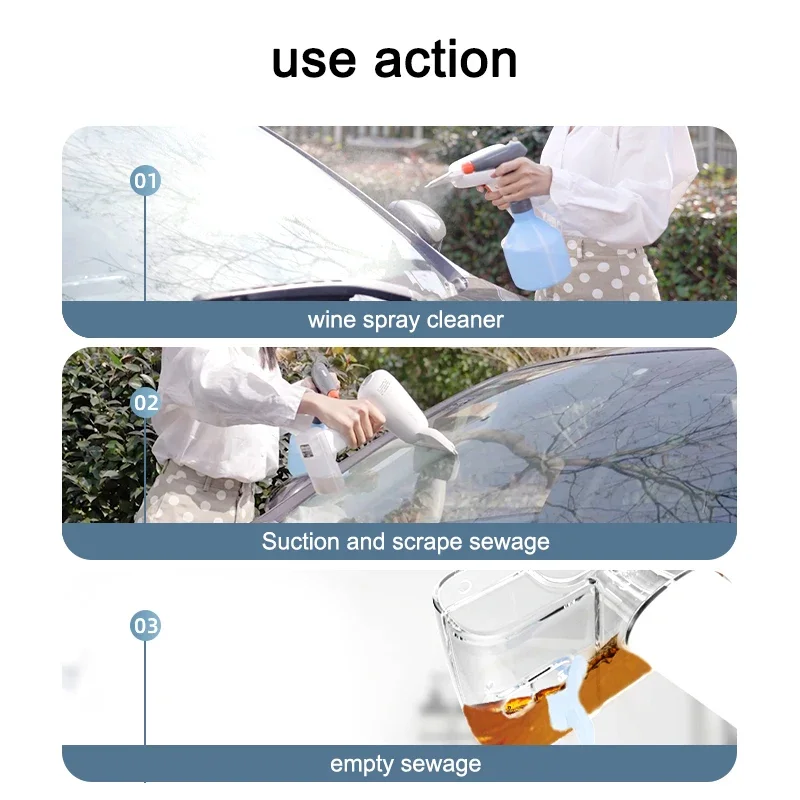 use action

01

wine spray cleaner

02

Suction and scrape sewage

03

empty sewage