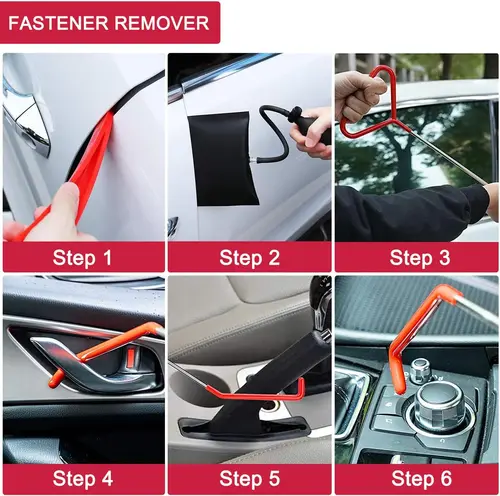 FASTENER REMOVER

Step 1

Step 2

Step 3

Step 4

Step 5

Step 6