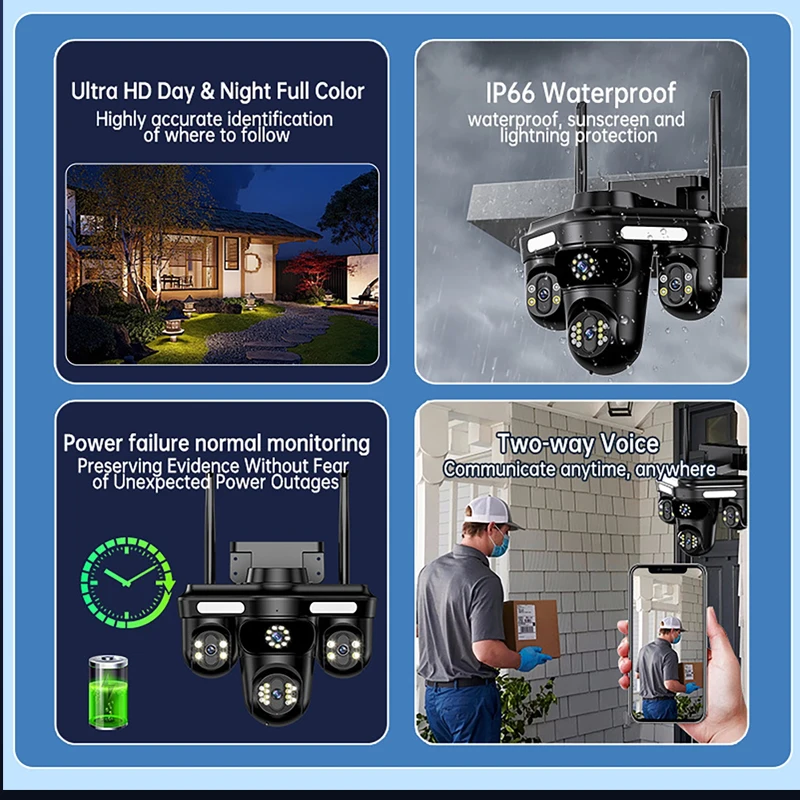 Ultra HD Day & Night Full Color
Highly accurate identification of where to follow

IP66 Waterproof
waterproof, sunscreen and lightning protection

Power failure normal monitoring
Preserving Evidence Without Fear of Unexpected Power Outages

Two-way Voice
Communicate anytime, anywhere