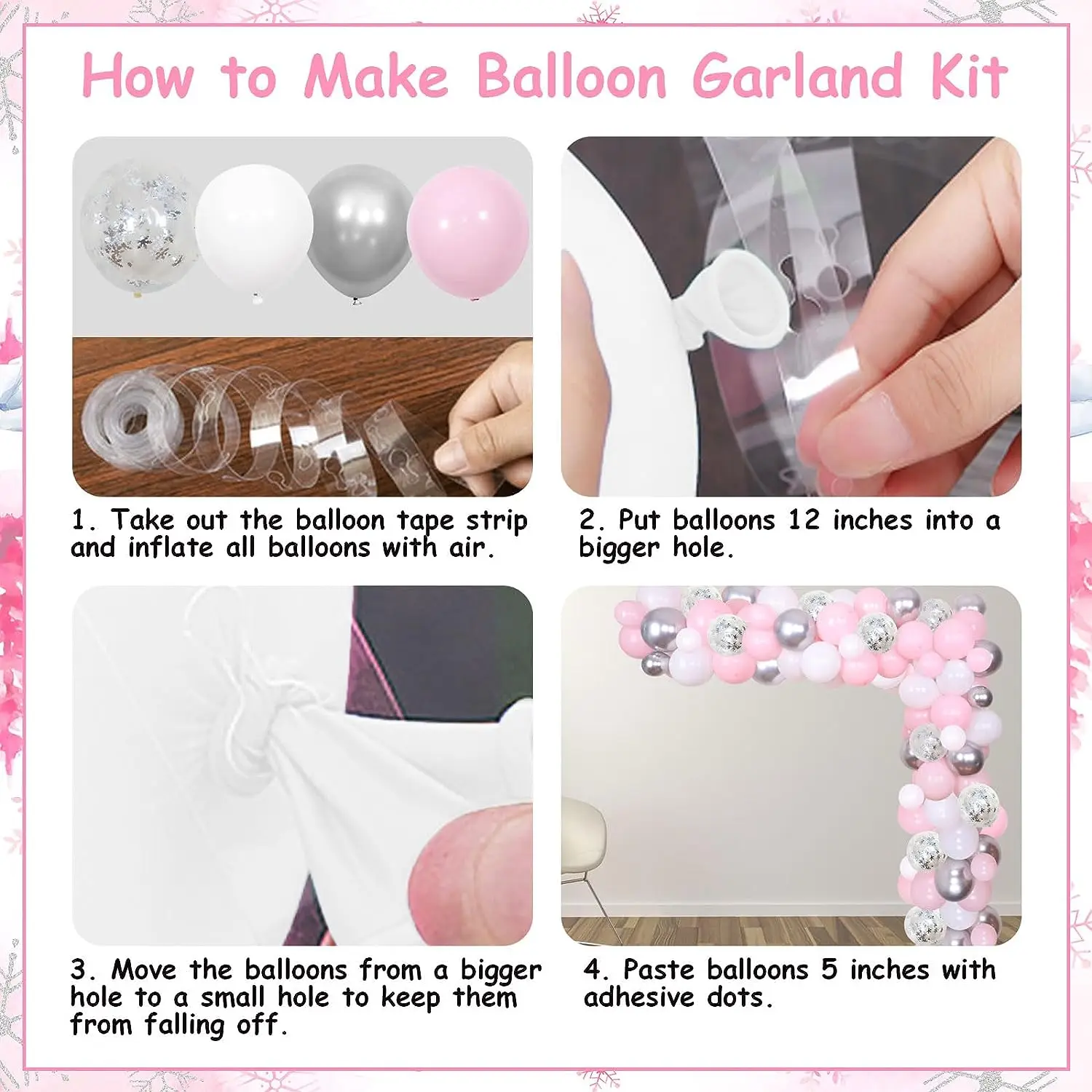 How to Make Balloon Garland Kit

1. Take out the balloon tape strip and inflate all balloons with air.

2. Put balloons 12 inches into a bigger hole.

3. Move the balloons from a bigger hole to a small hole to keep them from falling off.

4. Paste balloons 5 inches with adhesive dots.