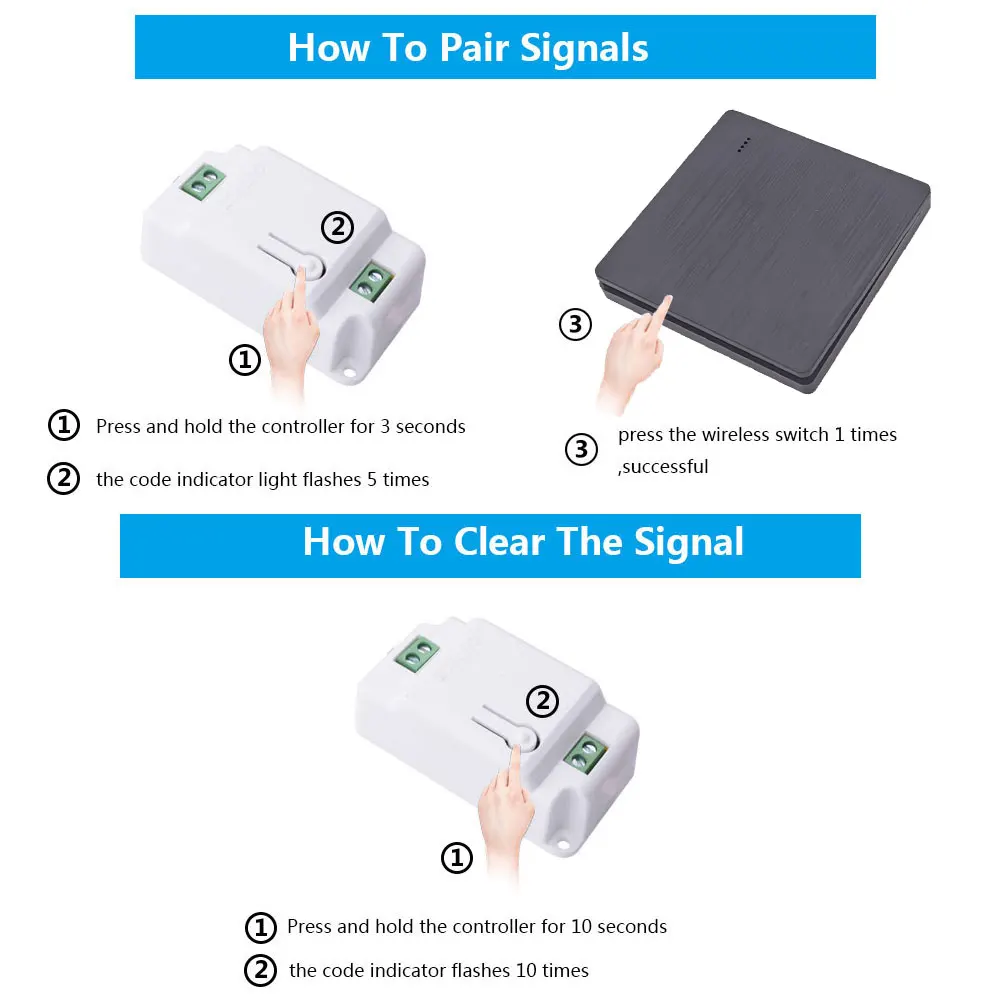 How To Pair Signals

②

①

③

① Press and hold the controller for 3 seconds

② the code indicator light flashes 5 times

③ press the wireless switch 1 times ,successful

How To Clear The Signal

②

①

① Press and hold the controller for 10 seconds

② the code indicator flashes 10 times