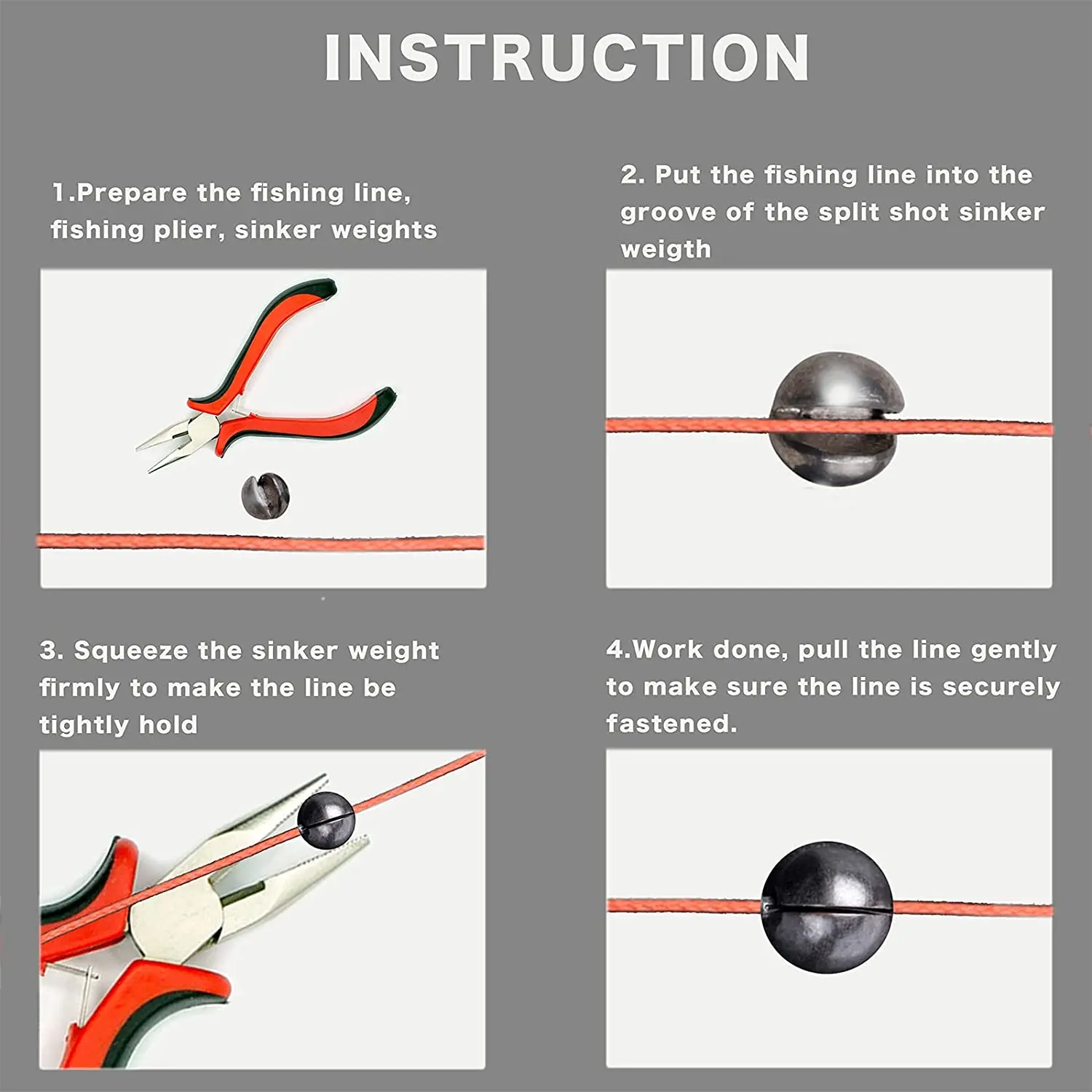 INSTRUCTION

1.Prepare the fishing line, fishing plier, sinker weights

2. Put the fishing line into the groove of the split shot sinker weigth

3. Squeeze the sinker weight firmly to make the line be tightly hold

4.Work done, pull the line gently to make sure the line is securely fastened.