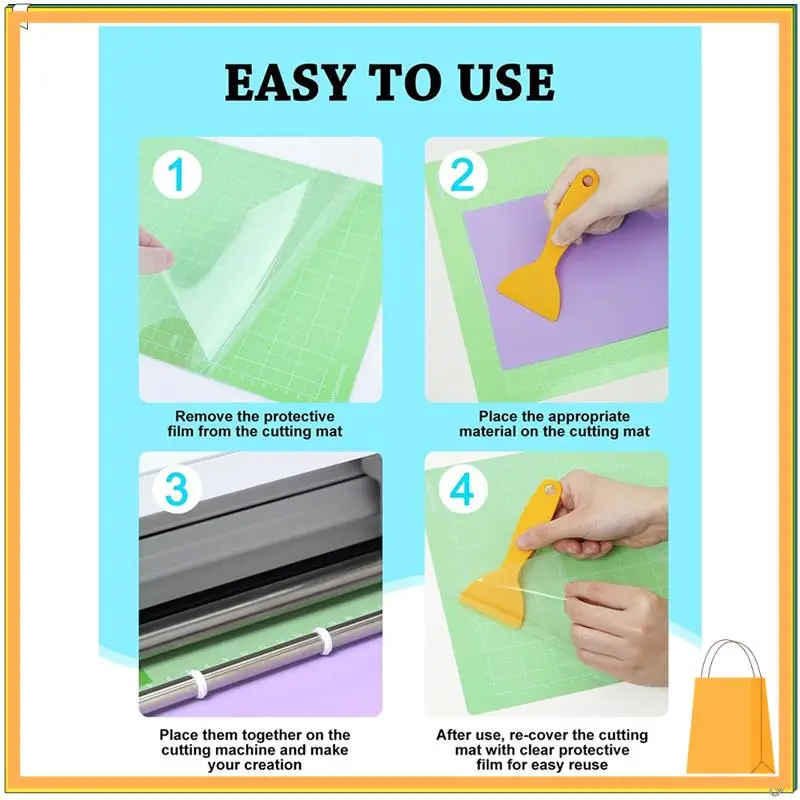 EASY TO USE

1

Remove the protective film from the cutting mat

2

Place the appropriate material on the cutting mat

3

Place them together on the cutting machine and make your creation

4

After use, re-cover the cutting mat with clear protective film for easy reuse