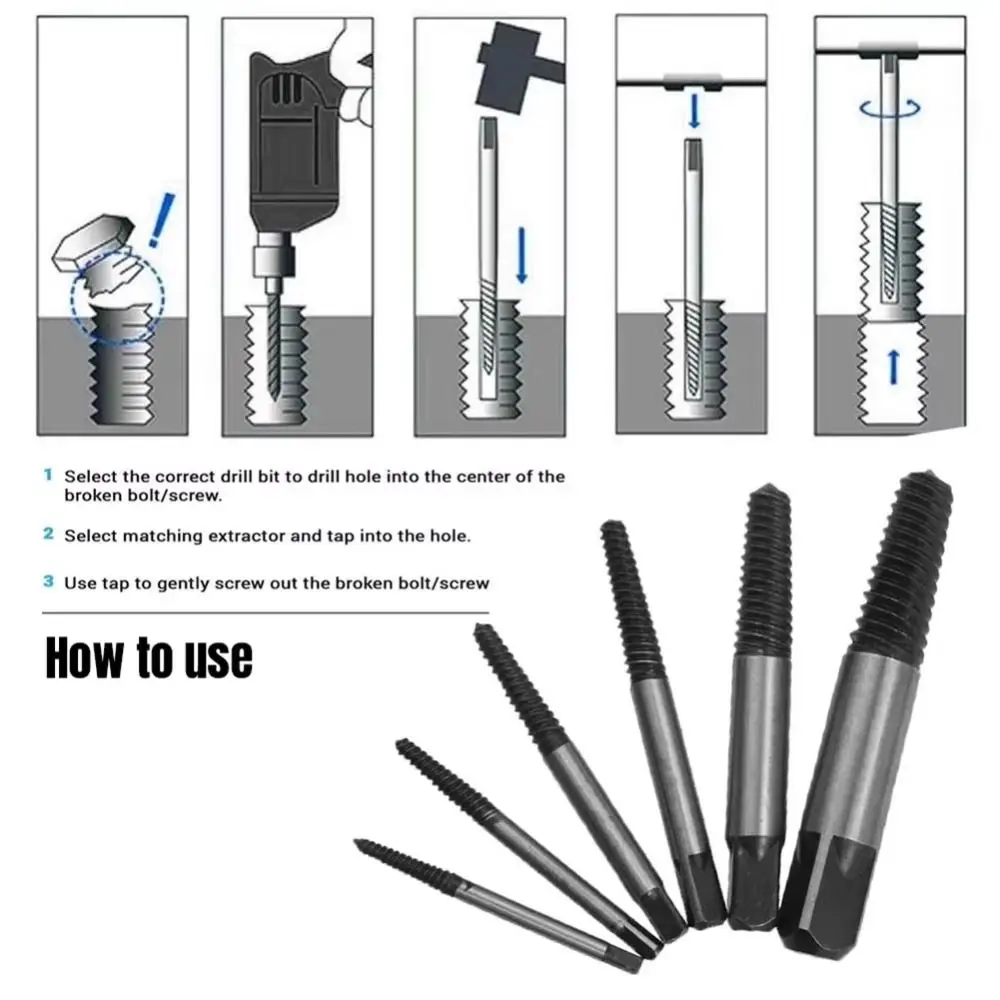 1 Select the correct drill bit to drill hole into the center of the broken bolt/screw.

2 Select matching extractor and tap into the hole.

3 Use tap to gently screw out the broken bolt/screw

How to use