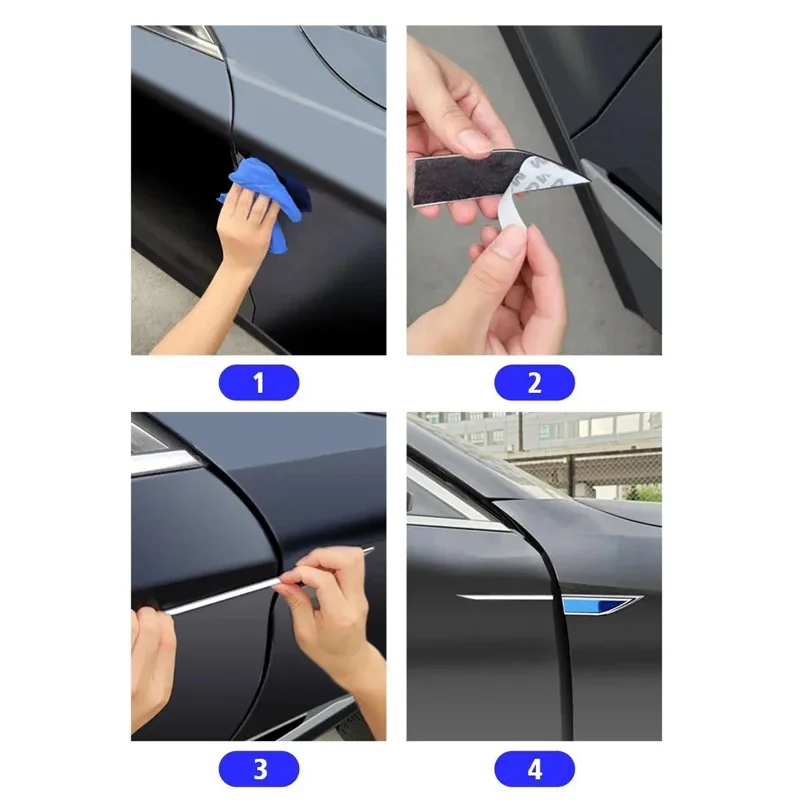 1

2

3

4