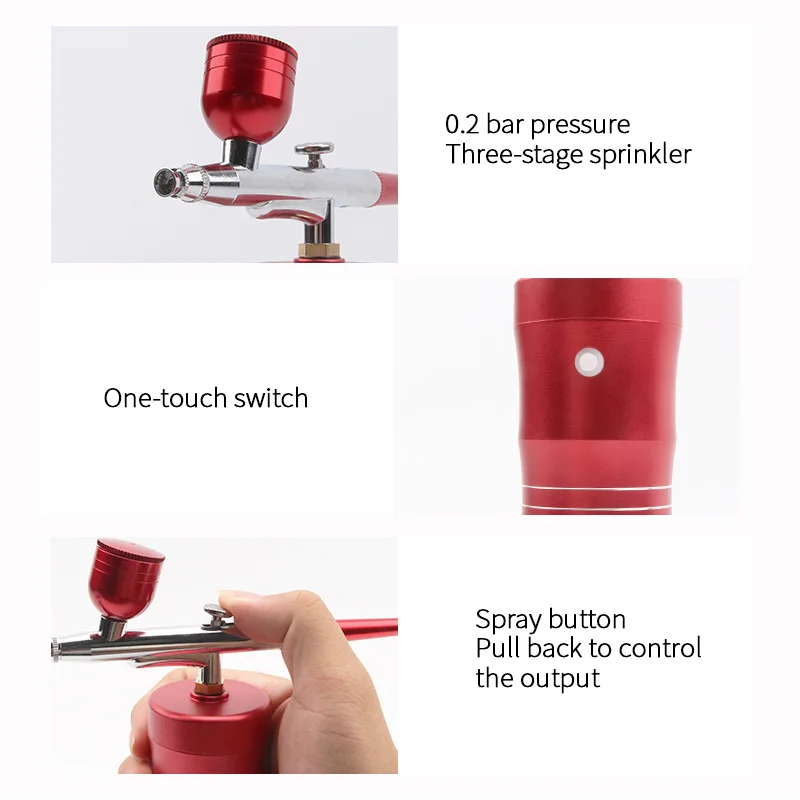 0.2 bar pressure
Three-stage sprinkler

One-touch switch

Spray button
Pull back to control the output