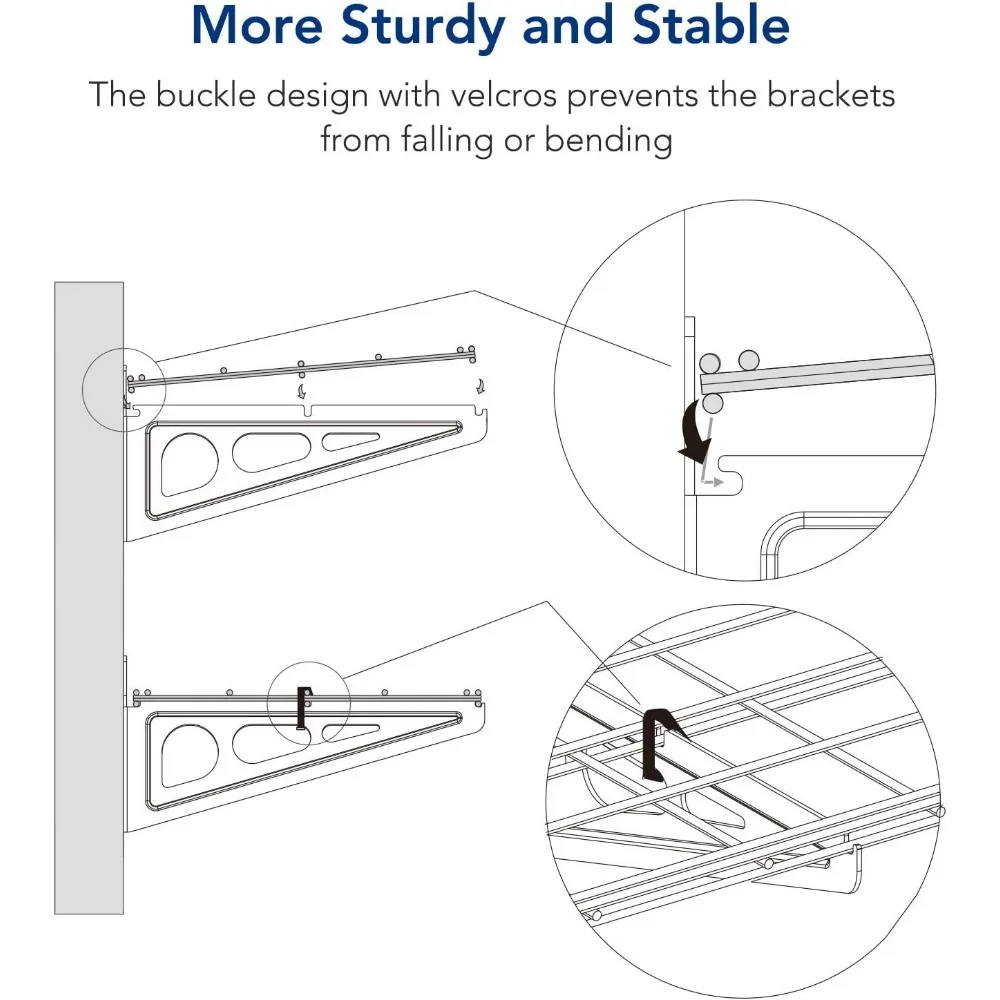 More Sturdy and Stable

The buckle design with velcros prevents the brackets from falling or bending