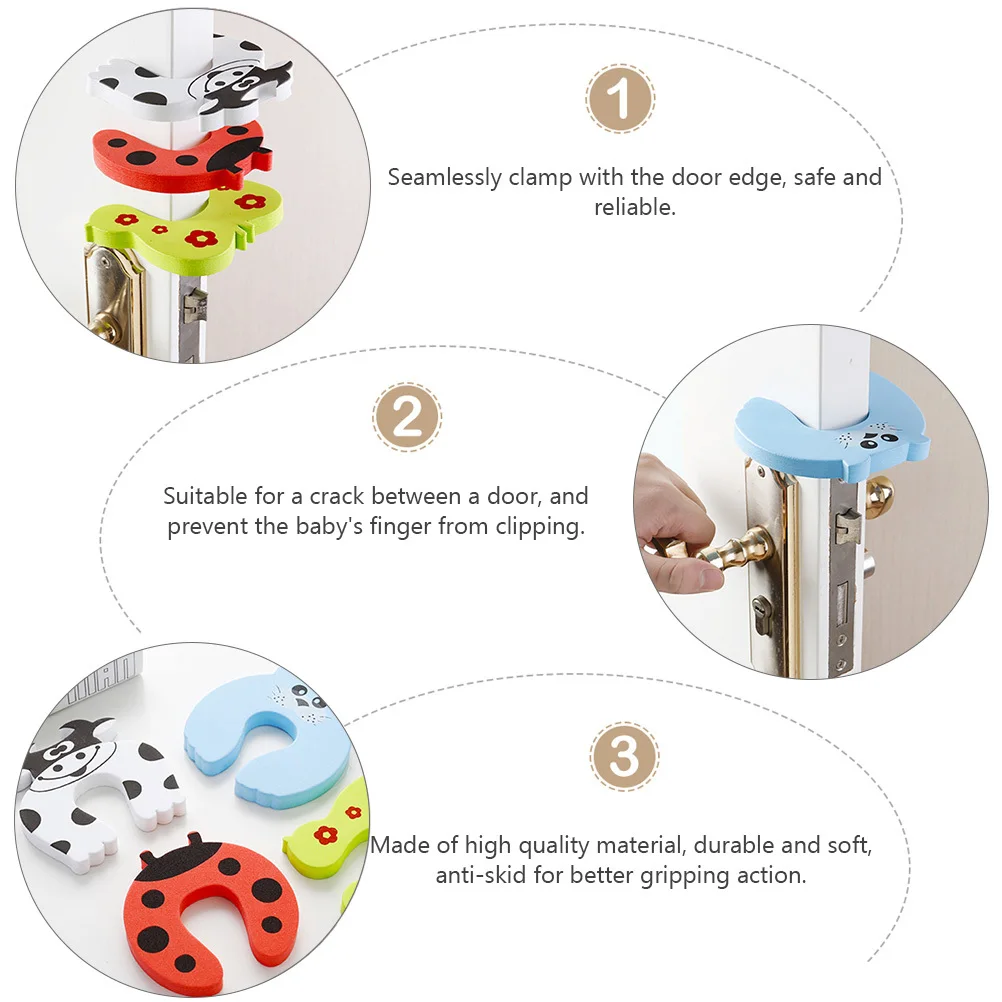 1

Seamlessly clamp with the door edge, safe and reliable.

2

Suitable for a crack between a door, and prevent the baby's finger from clipping.

3

Made of high quality material, durable and soft, anti-skid for better gripping action.