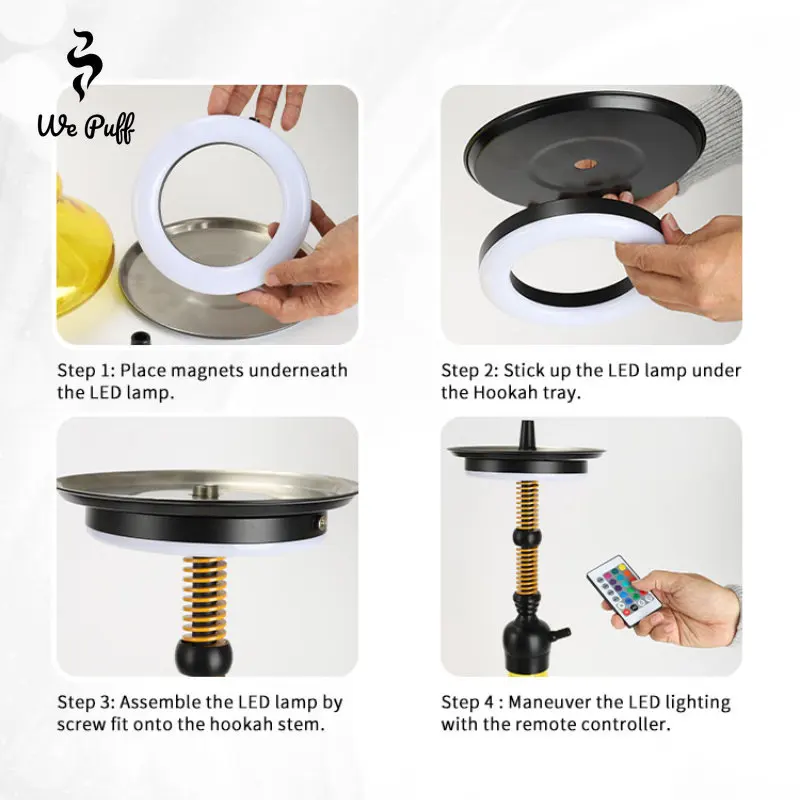 We Puff

Step 1: Place magnets underneath the LED lamp.

Step 2: Stick up the LED lamp under the Hookah tray.

Step 3: Assemble the LED lamp by screw fit onto the hookah stem.

Step 4 : Maneuver the LED lighting with the remote controller.