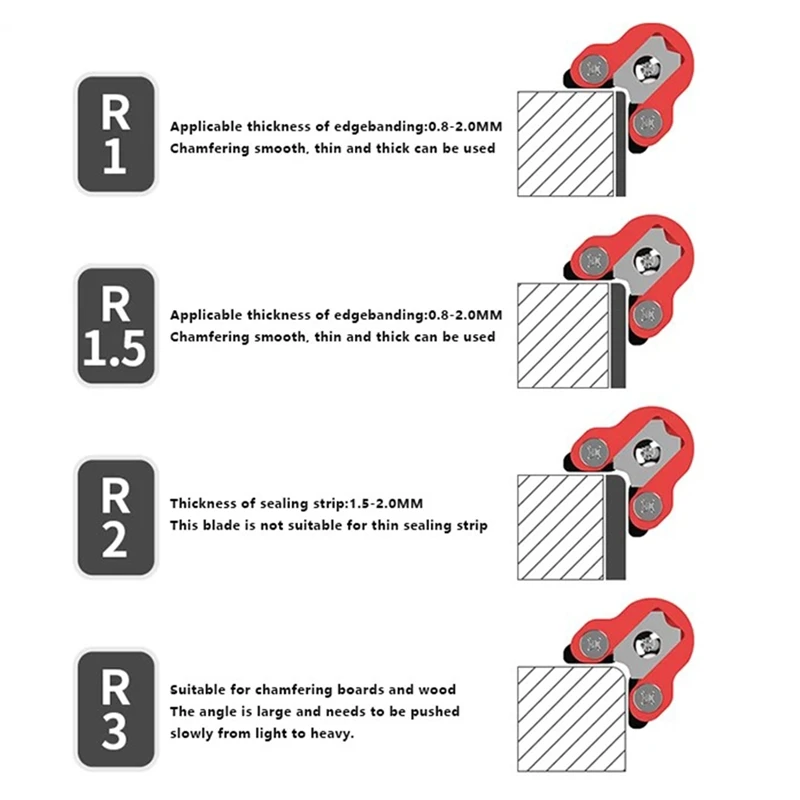 R
1

Applicable thickness of edgebanding:0.8-2.0MM
Chamfering smooth, thin and thick can be used

R
1.5

Applicable thickness of edgebanding:0.8-2.0MM
Chamfering smooth, thin and thick can be used

R
2

Thickness of sealing strip:1.5-2.0MM
This blade is not suitable for thin sealing strip

R
3

Suitable for chamfering boards and wood
The angle is large and needs to be pushed slowly from light to heavy.