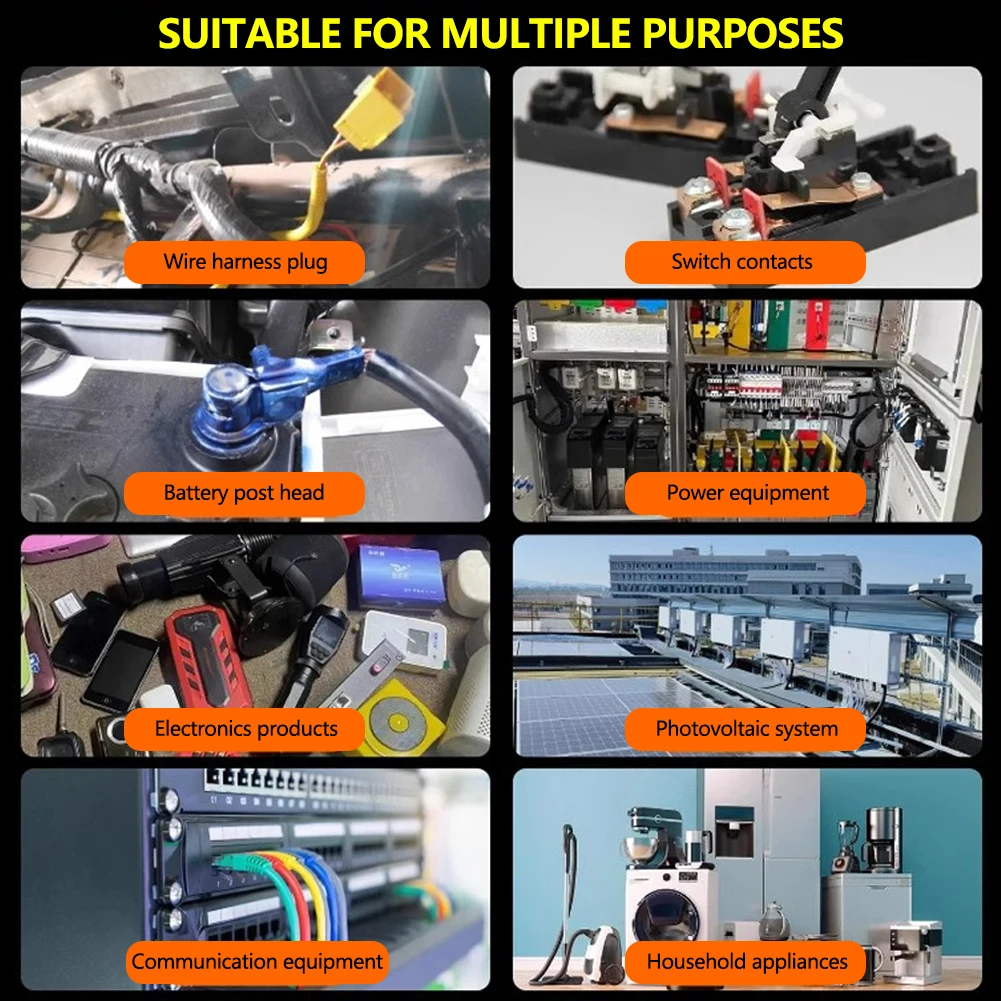 SUITABLE FOR MULTIPLE PURPOSES

Wire harness plug

Switch contacts

Battery post head

Power equipment

Electronics products

Photovoltaic system

Communication equipment

Household appliances