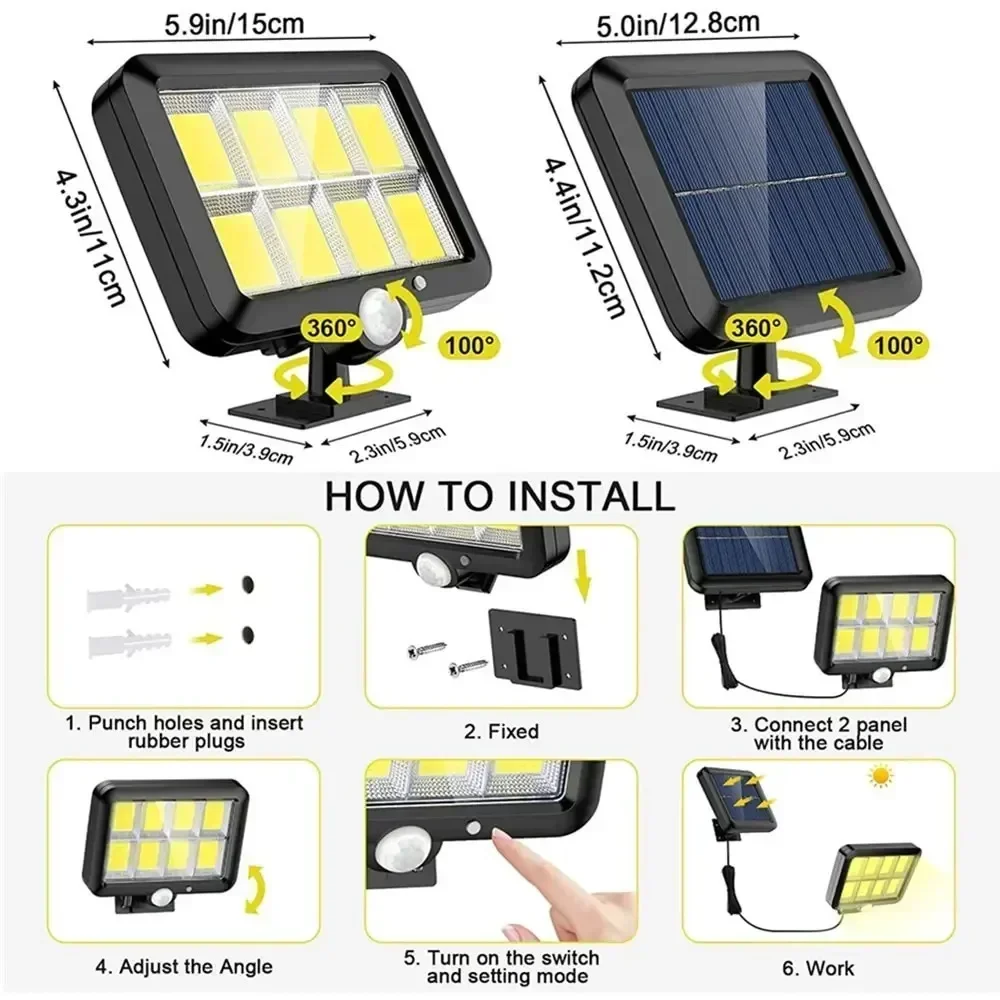 5.9in/15cm

4.3in/11cm

360°

100°

1.5in/3.9cm

2.3in/5.9cm

5.0in/12.8cm

4.4in/11.2cm

360°

100°

1.5in/3.9cm

2.3in/5.9cm

HOW TO INSTALL

1. Punch holes and insert rubber plugs

2. Fixed

3. Connect 2 panel with the cable

4. Adjust the Angle

5. Turn on the switch and setting mode

6. Work