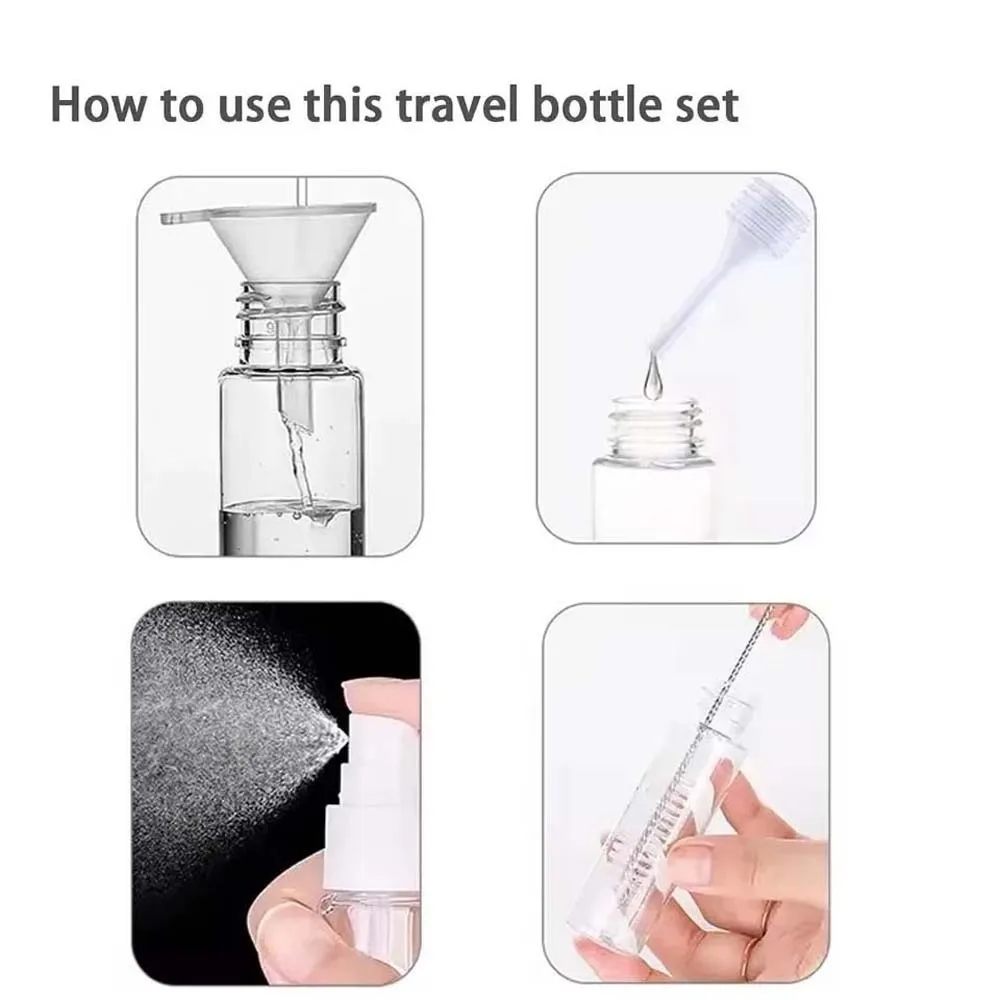 How to use this travel bottle set