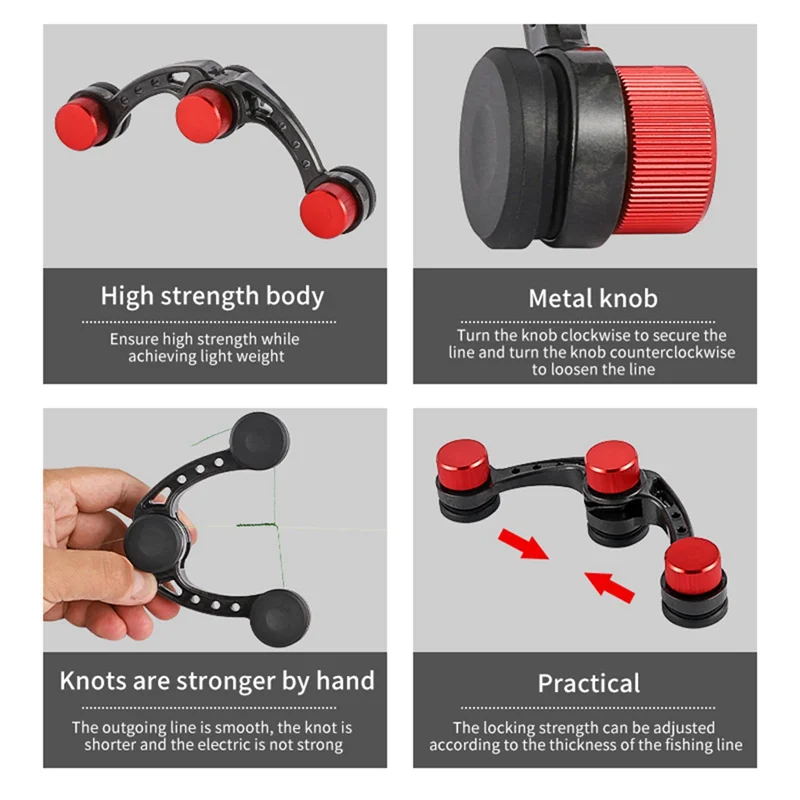 High strength body

Ensure high strength while achieving light weight

Metal knob

Turn the knob clockwise to secure the line and turn the knob counterclockwise to loosen the line

Knots are stronger by hand

The outgoing line is smooth, the knot is shorter and the electric is not strong

Practical

The locking strength can be adjusted according to the thickness of the fishing line