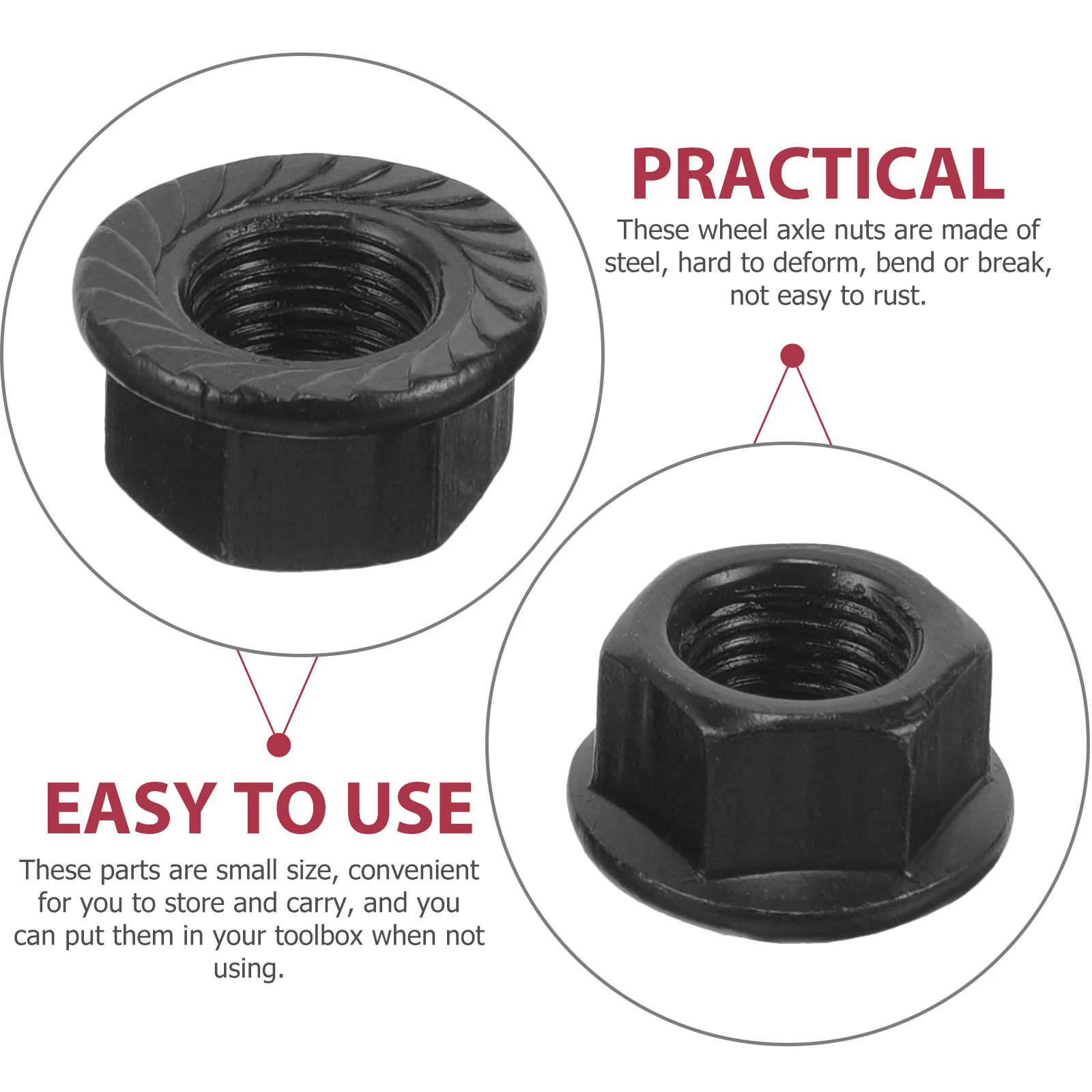 PRACTICAL

These wheel axle nuts are made of steel, hard to deform, bend or break, not easy to rust.

EASY TO USE

These parts are small size, convenient for you to store and carry, and you can put them in your toolbox when not using.