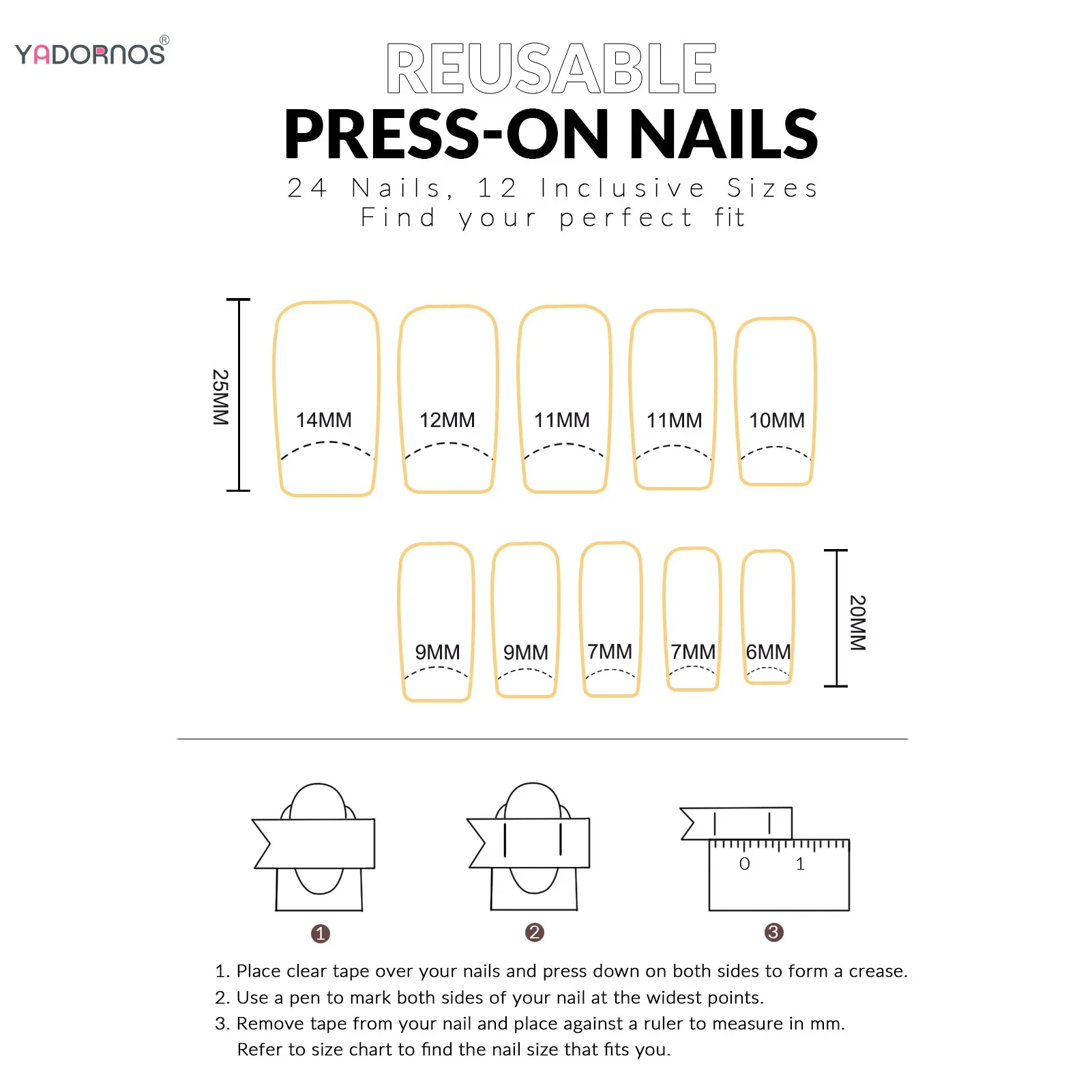 YADORNOS®

REUSABLE
PRESS-ON NAILS
24 Nails, 12 Inclusive Sizes
Find your perfect fit

25MM
14MM
12MM
11MM
11MM
10MM

9MM
9MM
7MM
7MM
6MM
20MM

0 1

1
2
3

1. Place clear tape over your nails and press down on both sides to form a crease.
2. Use a pen to mark both sides of your nail at the widest points.
3. Remove tape from your nail and place against a ruler to measure in mm.
Refer to size chart to find the nail size that fits you.