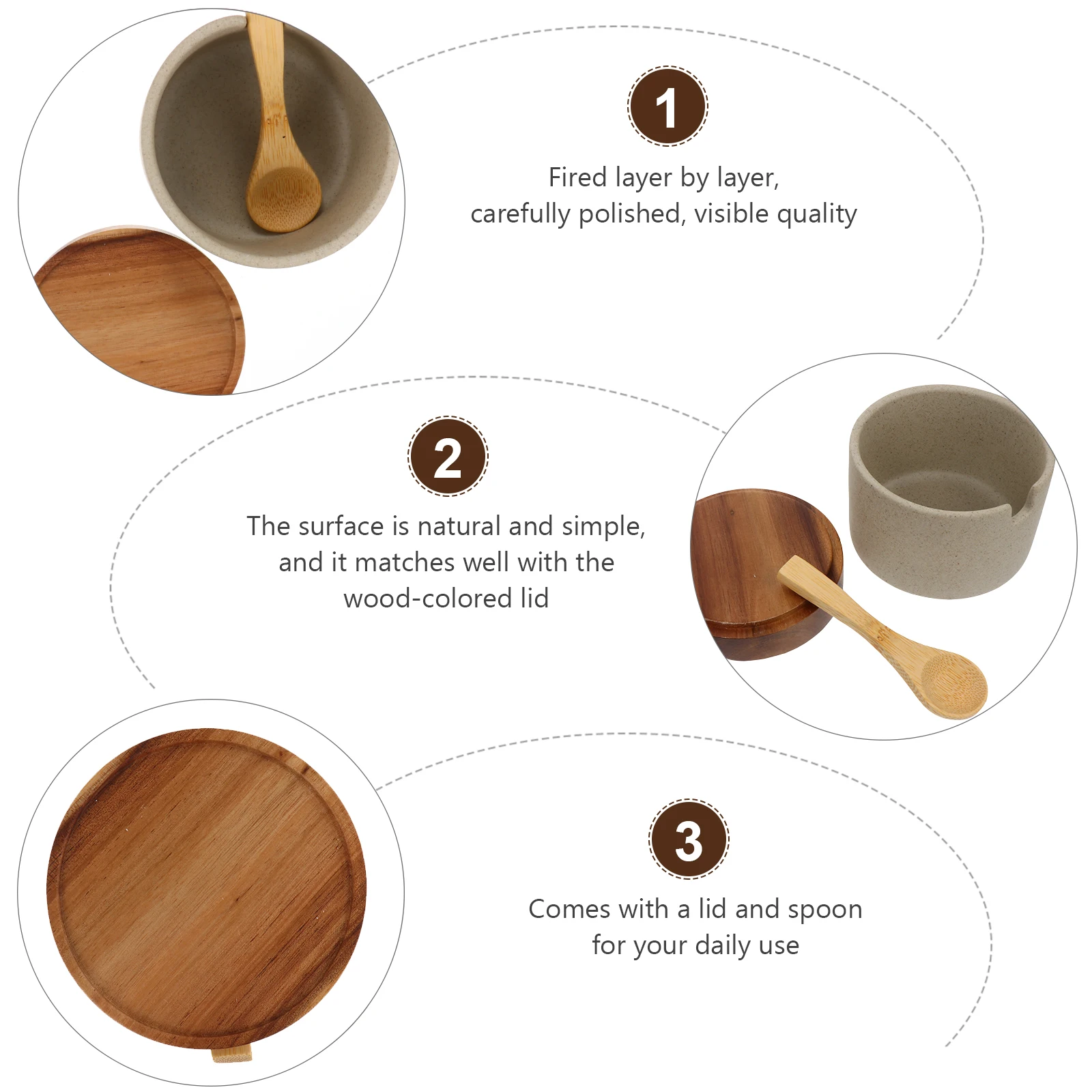 1

Fired layer by layer, carefully polished, visible quality

2

The surface is natural and simple, and it matches well with the wood-colored lid

3

Comes with a lid and spoon for your daily use