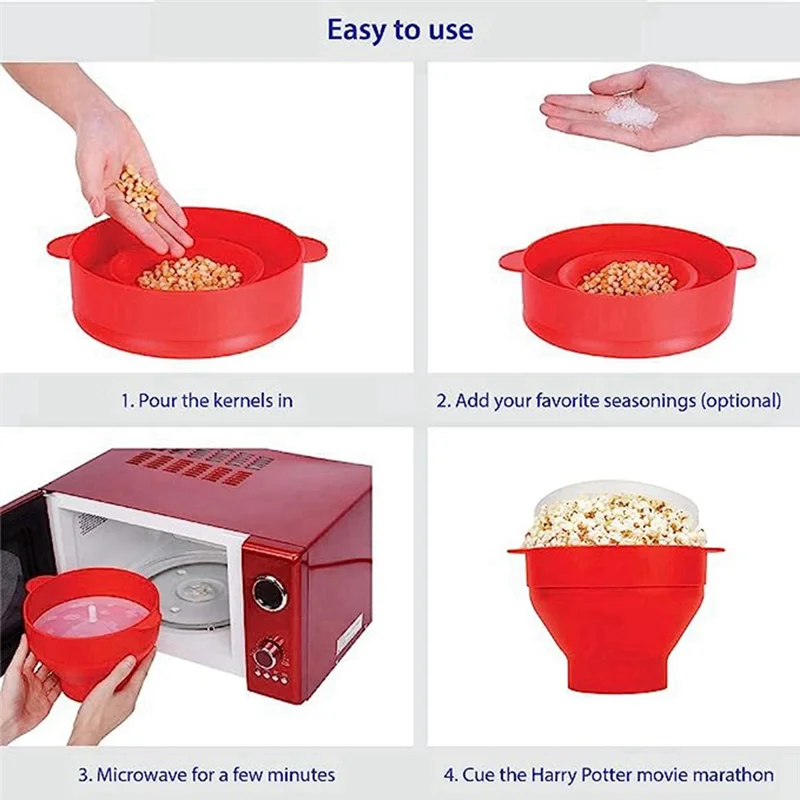 Easy to use

1. Pour the kernels in

2. Add your favorite seasonings (optional)

3. Microwave for a few minutes

4. Cue the Harry Potter movie marathon