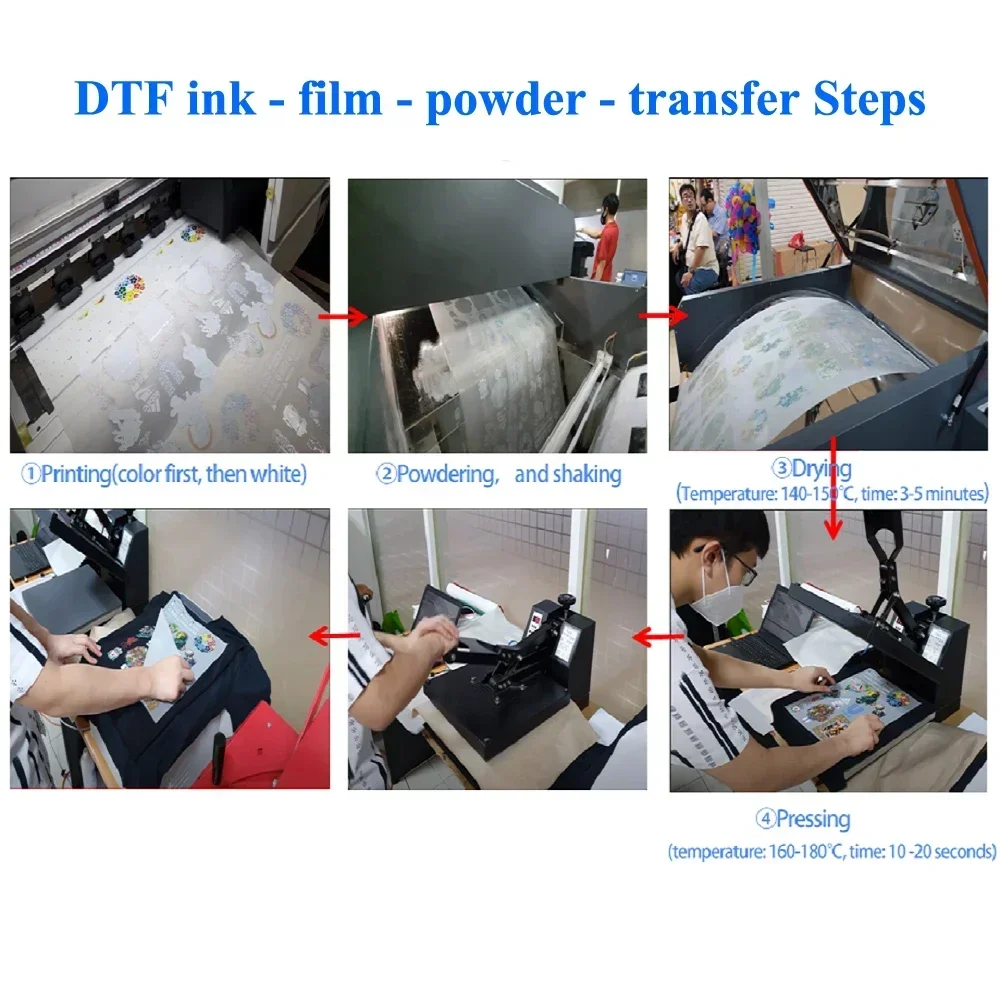 DTF ink - film - powder - transfer Steps

①Printing(color first, then white)

②Powdering, and shaking

③Drying
(Temperature: 140-150°C, time: 3-5 minutes)

④Pressing
(temperature: 160-180°C, time: 10 -20 seconds)