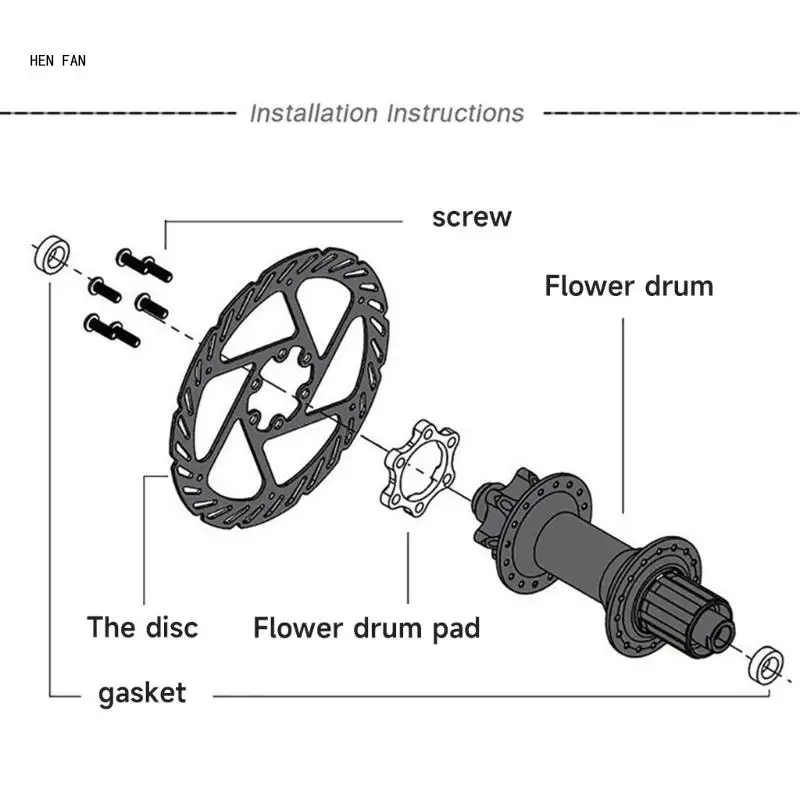 HEN FAN

Installation Instructions

screw

Flower drum

The disc

Flower drum pad

gasket