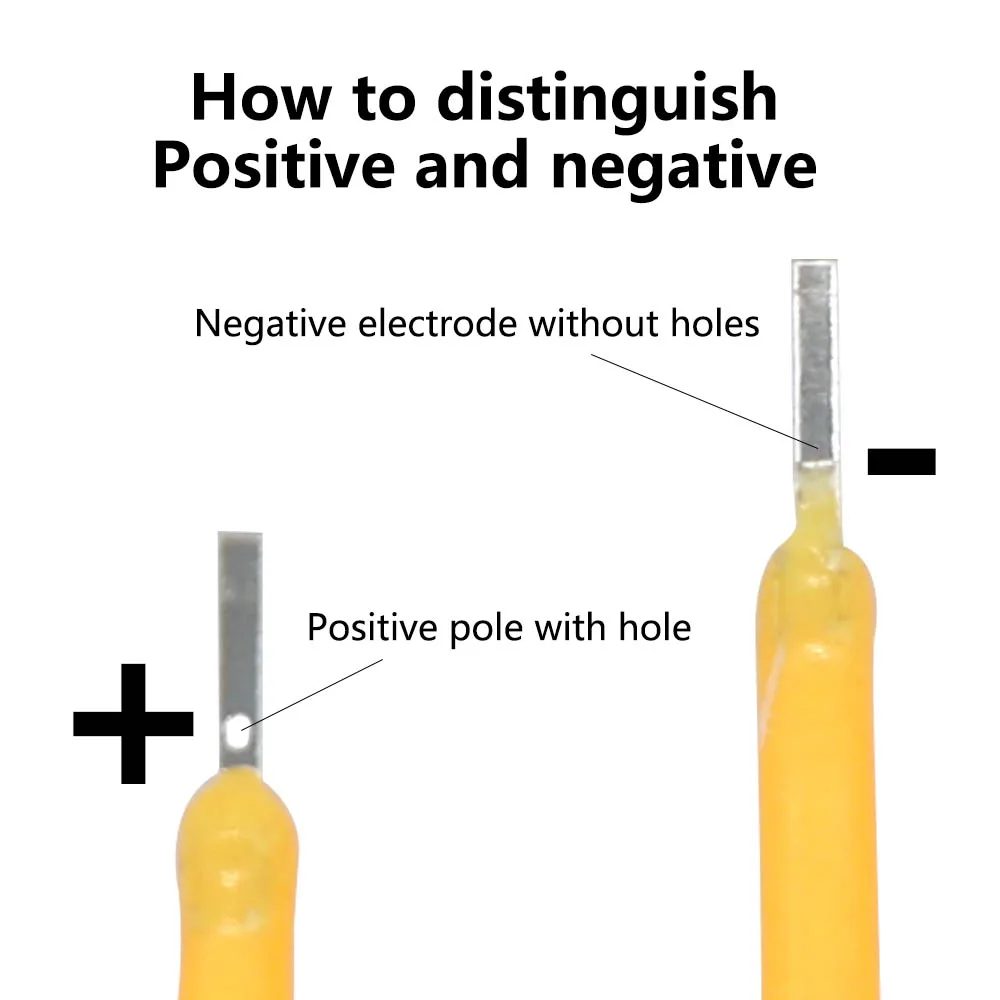 How to distinguish Positive and negative

Negative electrode without holes

-

Positive pole with hole

+