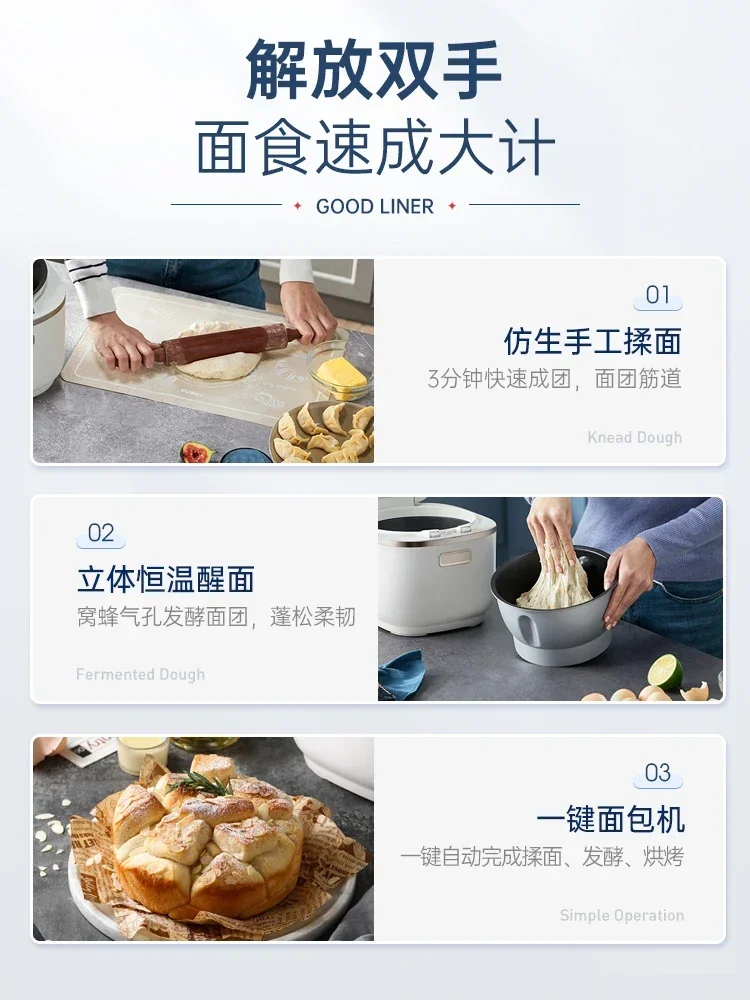 解放双手
面食速成大计

GOOD LINER

01
仿生手工揉面
3分钟快速成团，面团筋道
Knead Dough

02
立体恒温醒面
窝蜂气孔发酵面团，蓬松柔韧
Fermented Dough

03
一键面包机
一键自动完成揉面、发酵、烘烤
Simple Operation