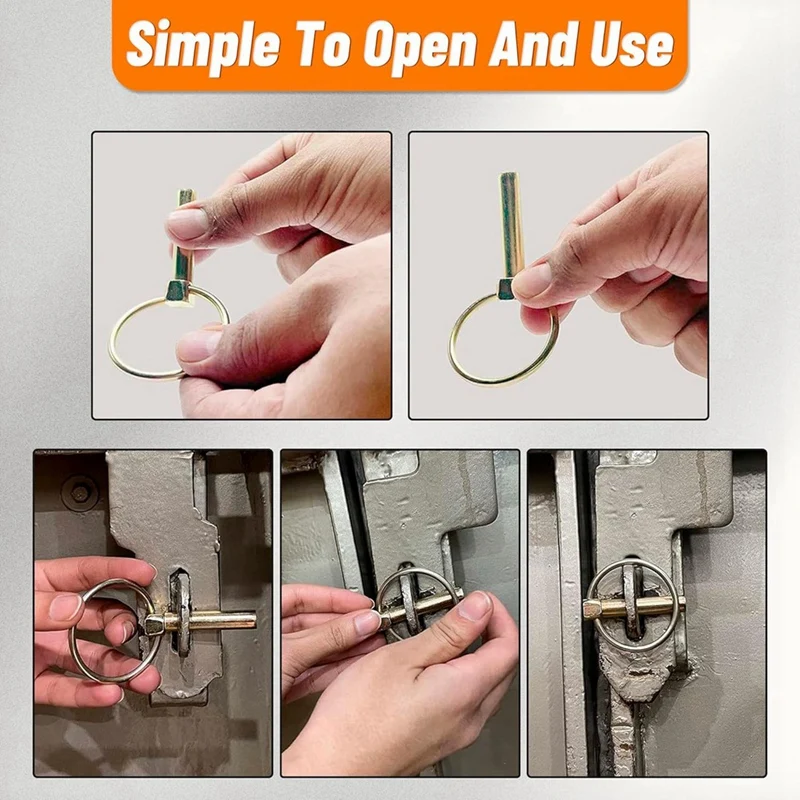 Simple To Open And Use