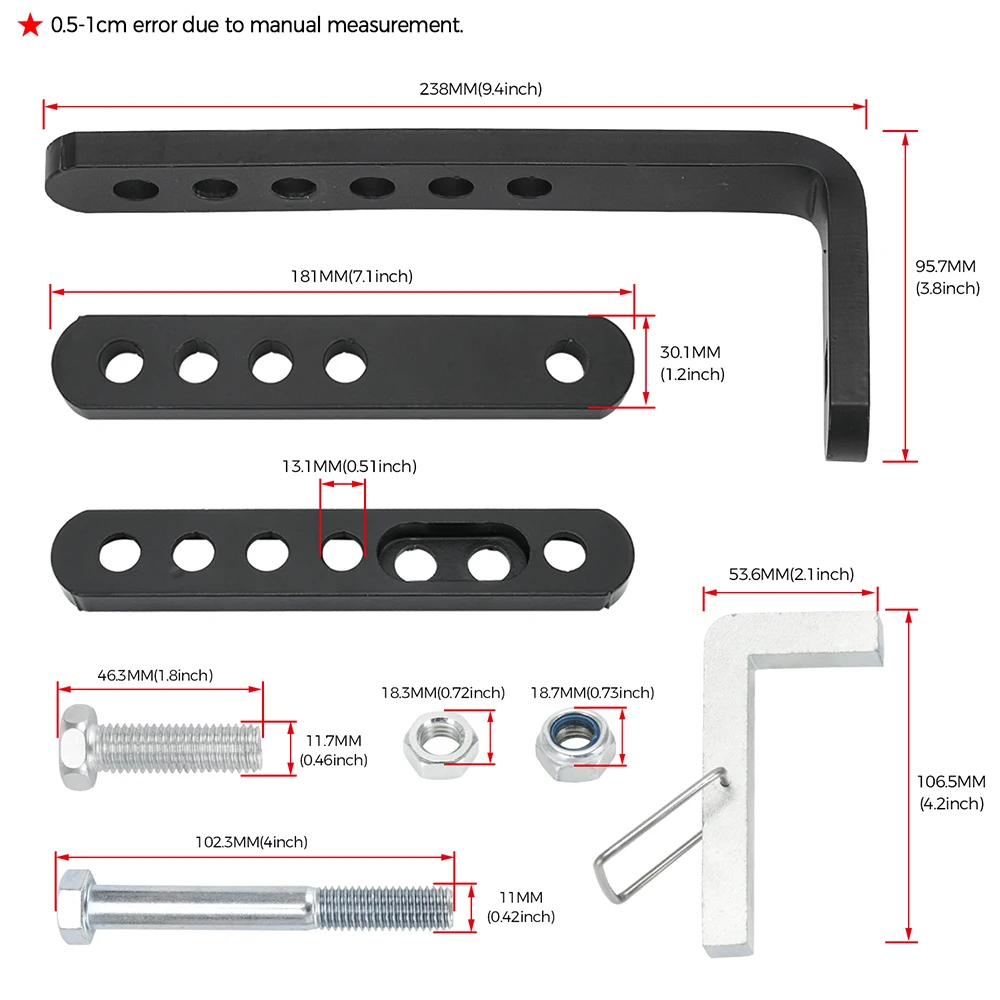 ★ 0.5-1cm error due to manual measurement.

238MM(9.4inch)

95.7MM (3.8inch)

181MM(7.1inch)

30.1MM (1.2inch)

13.1MM(0.51inch)

53.6MM(2.1inch)

46.3MM(1.8inch)

11.7MM (0.46inch)

18.3MM(0.72inch)

18.7MM(0.73inch)

106.5MM (4.2inch)

102.3MM(4inch)

11MM (0.42inch)