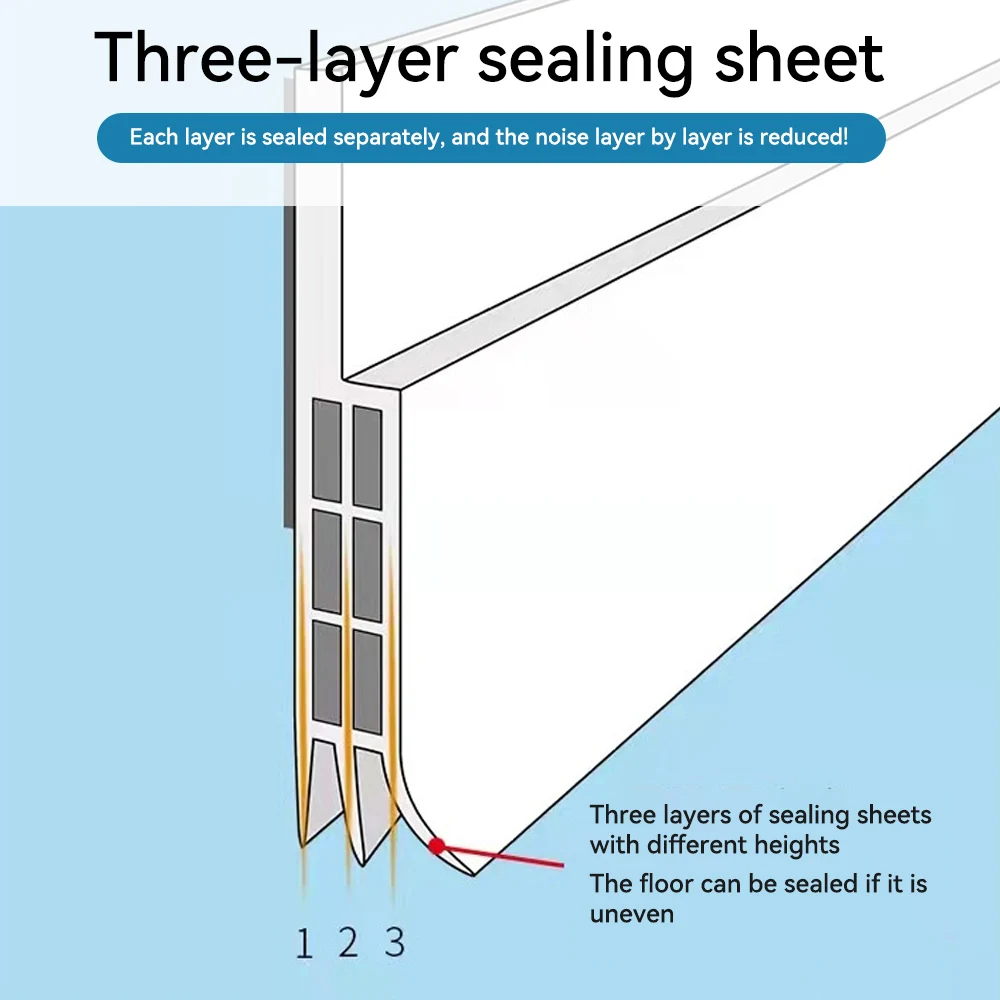 Three-layer sealing sheet

Each layer is sealed separately, and the noise layer by layer is reduced!

Three layers of sealing sheets with different heights

The floor can be sealed if it is uneven

1 2 3